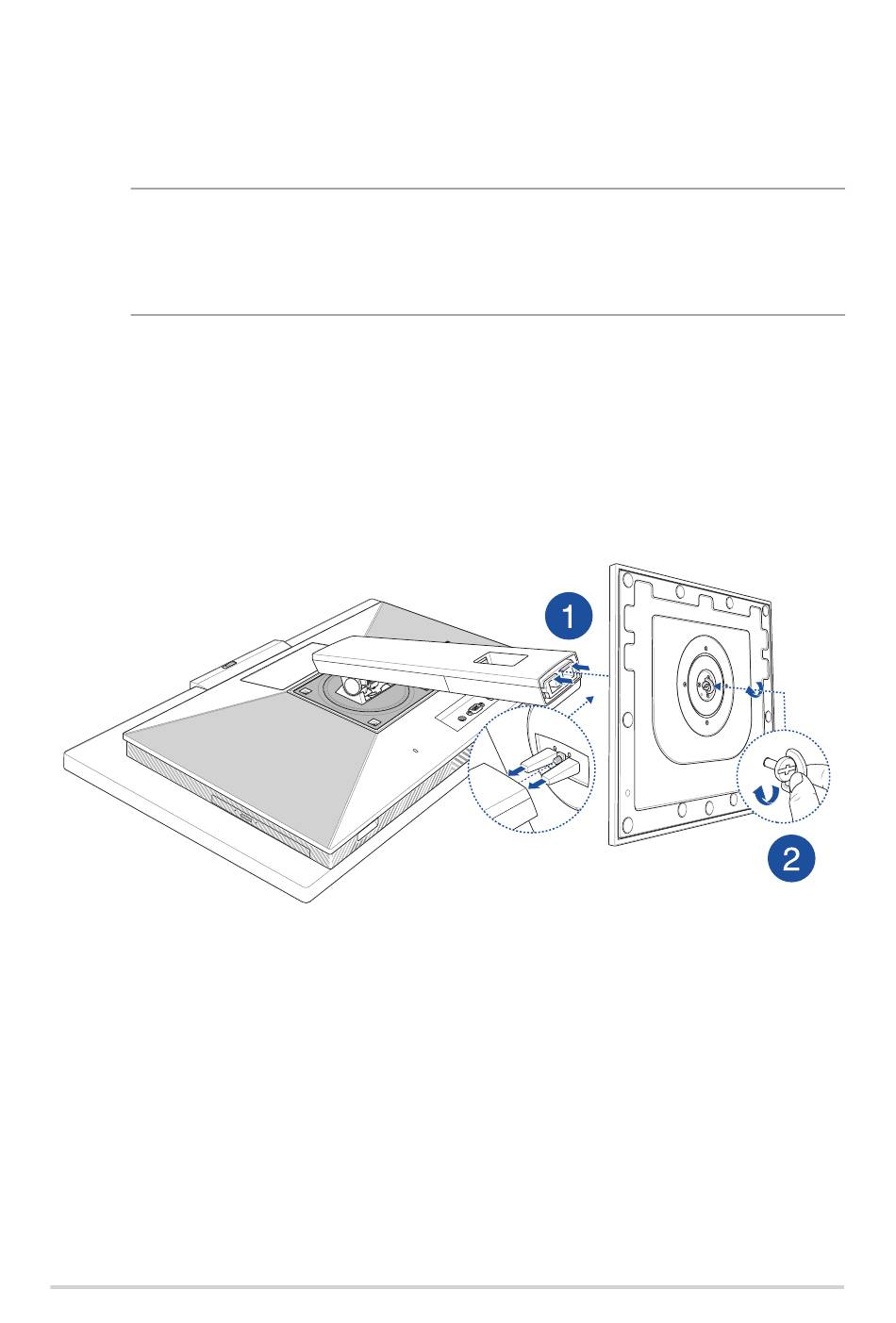 1

2