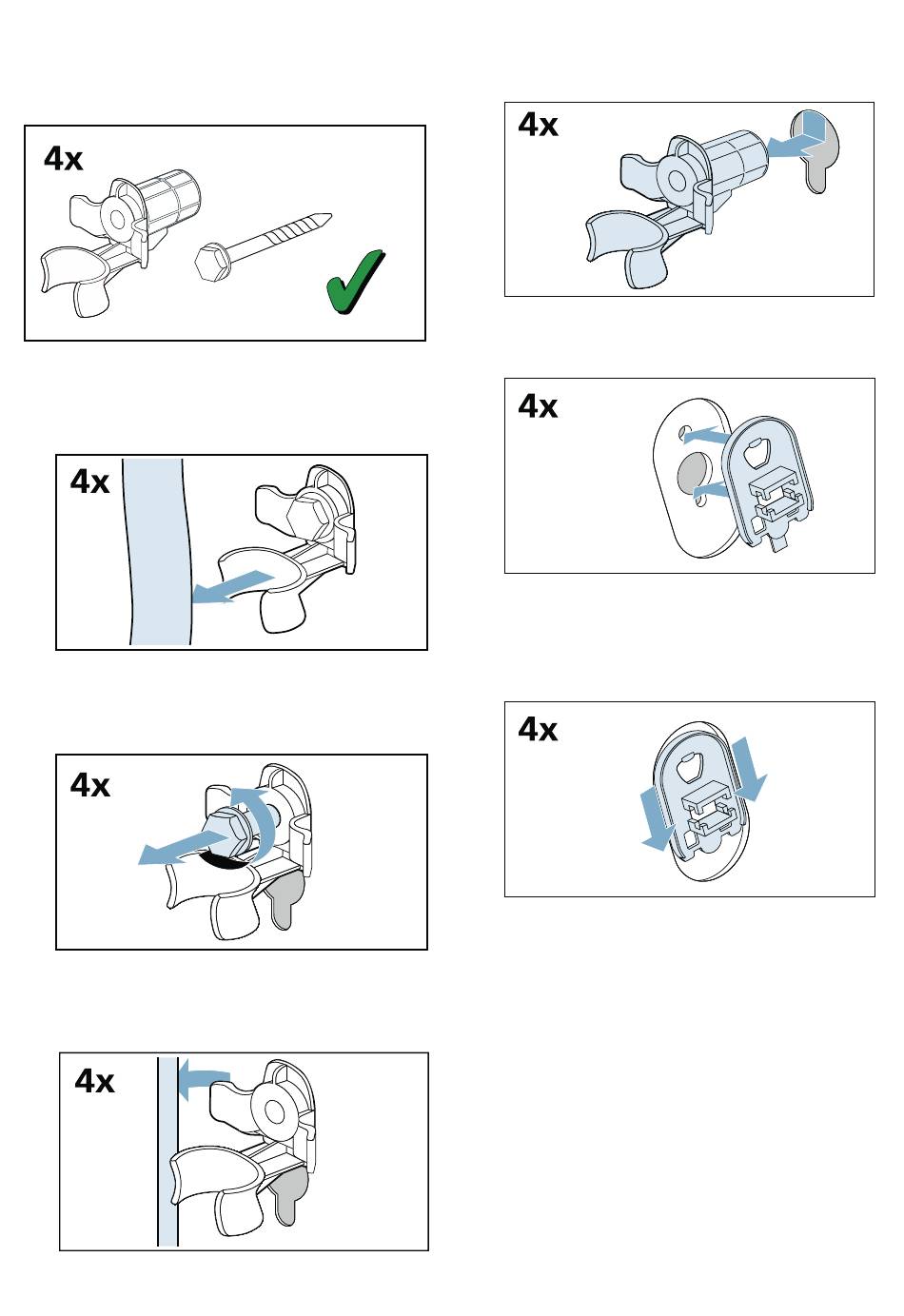 4x

4x

4x

4x

4x

4x

4x