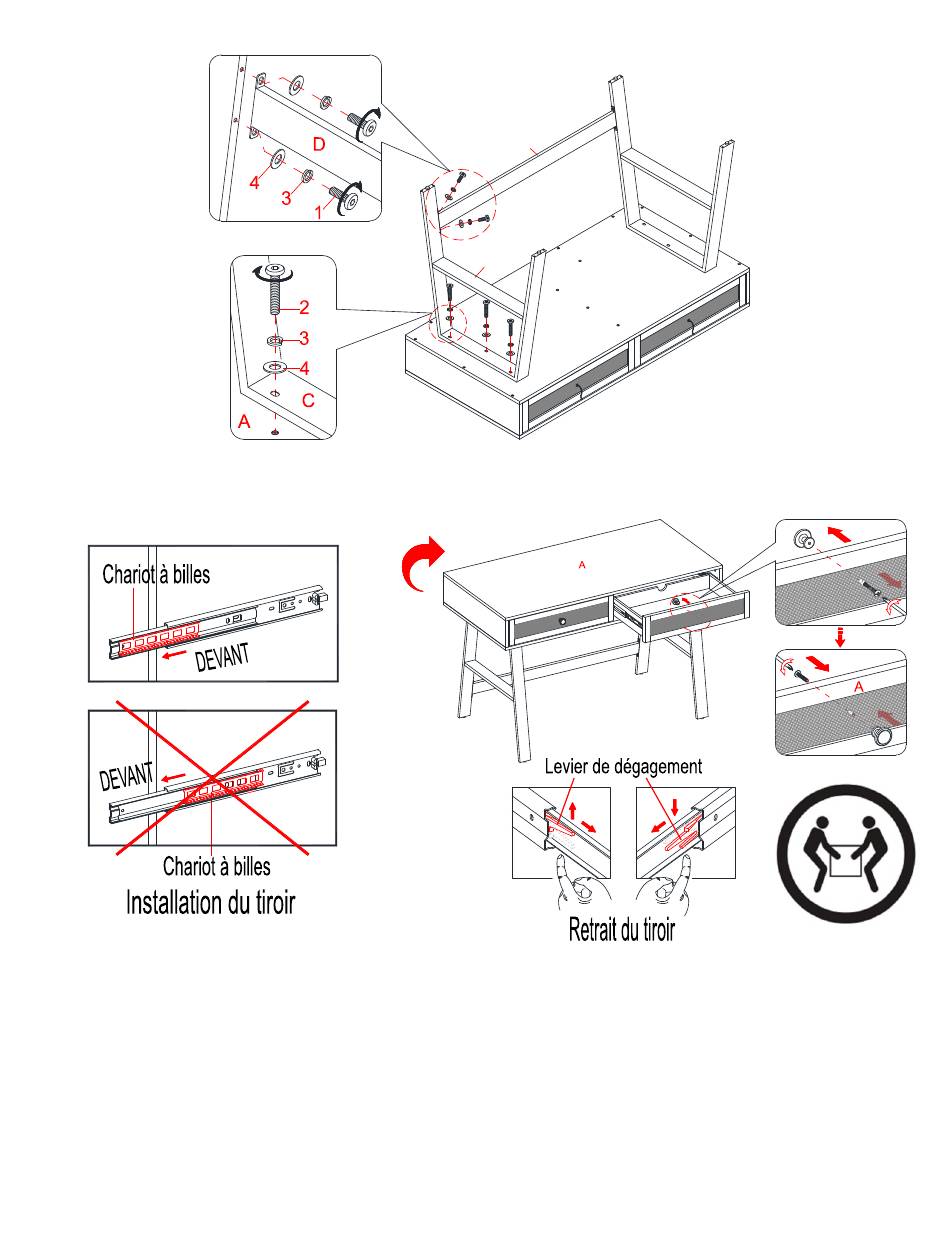 D
4
3
1

2
3
4
C
A

Chariot à billes
DEVANT

DEVANT
Chariot à billes
Installation du tiroir

A

A

Levier de dégagement
Retrait du tiroir