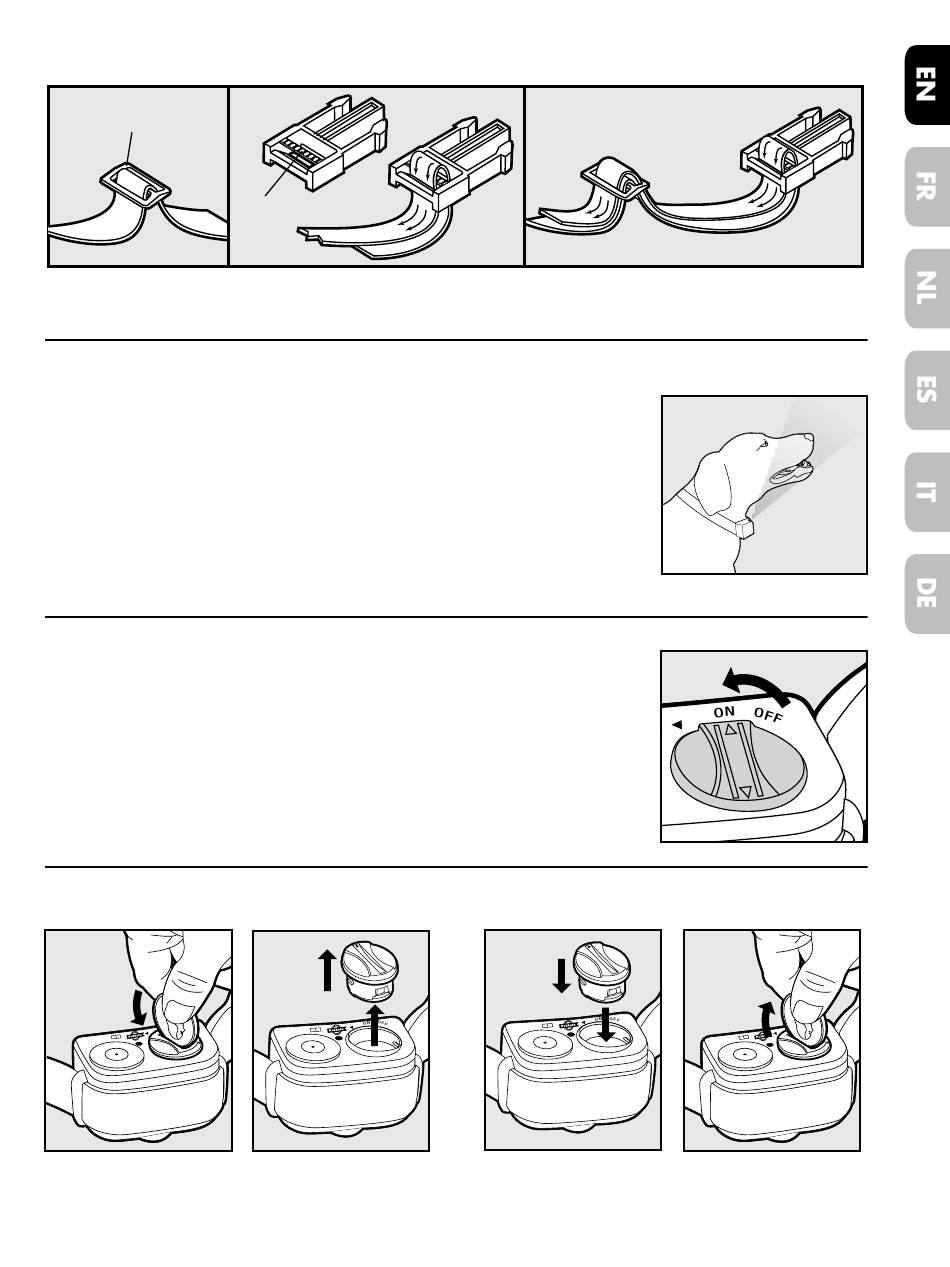 EN
FR
NL
ES
IT
DE

ON OFF