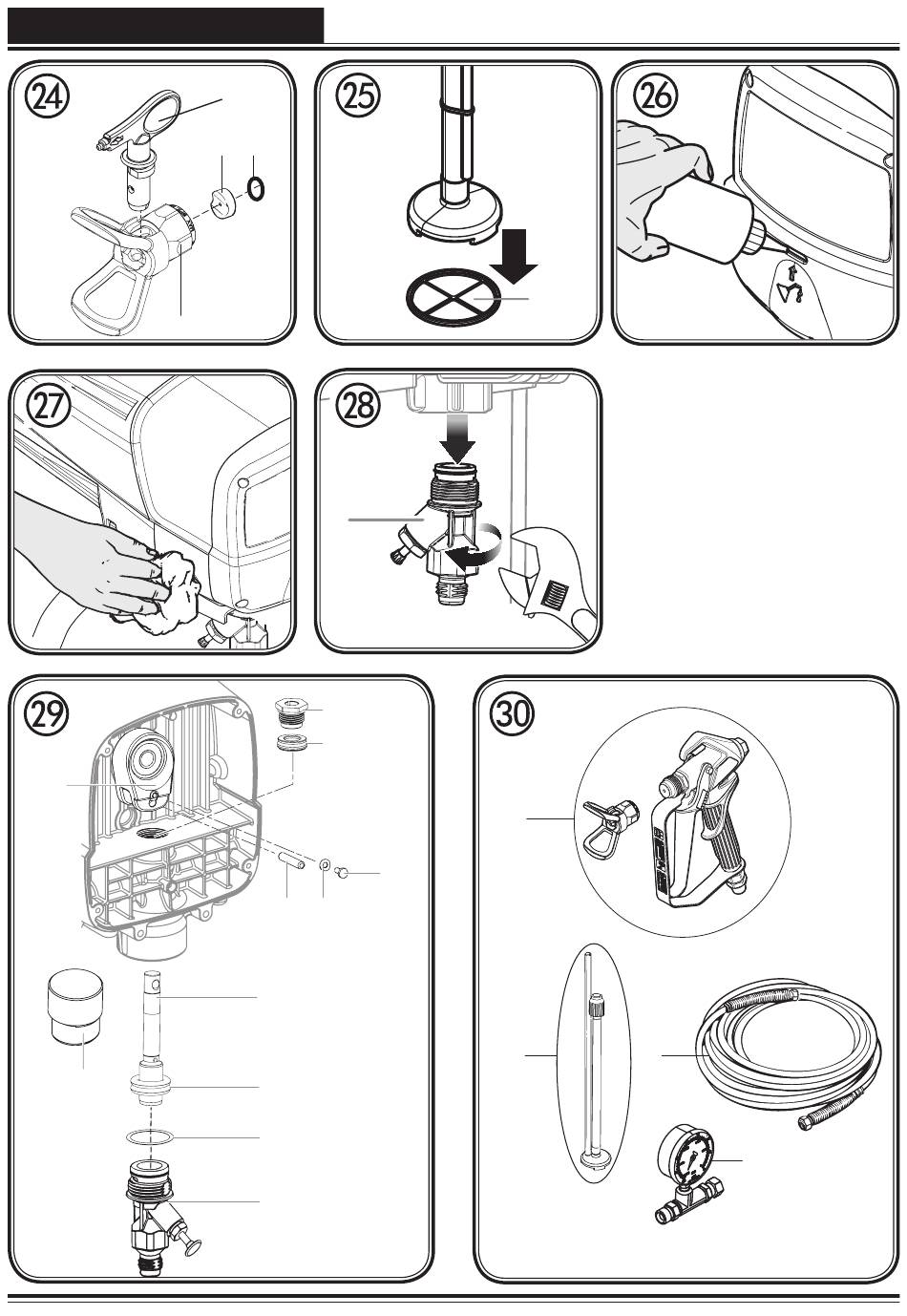 24

25

26

27

28

29

30