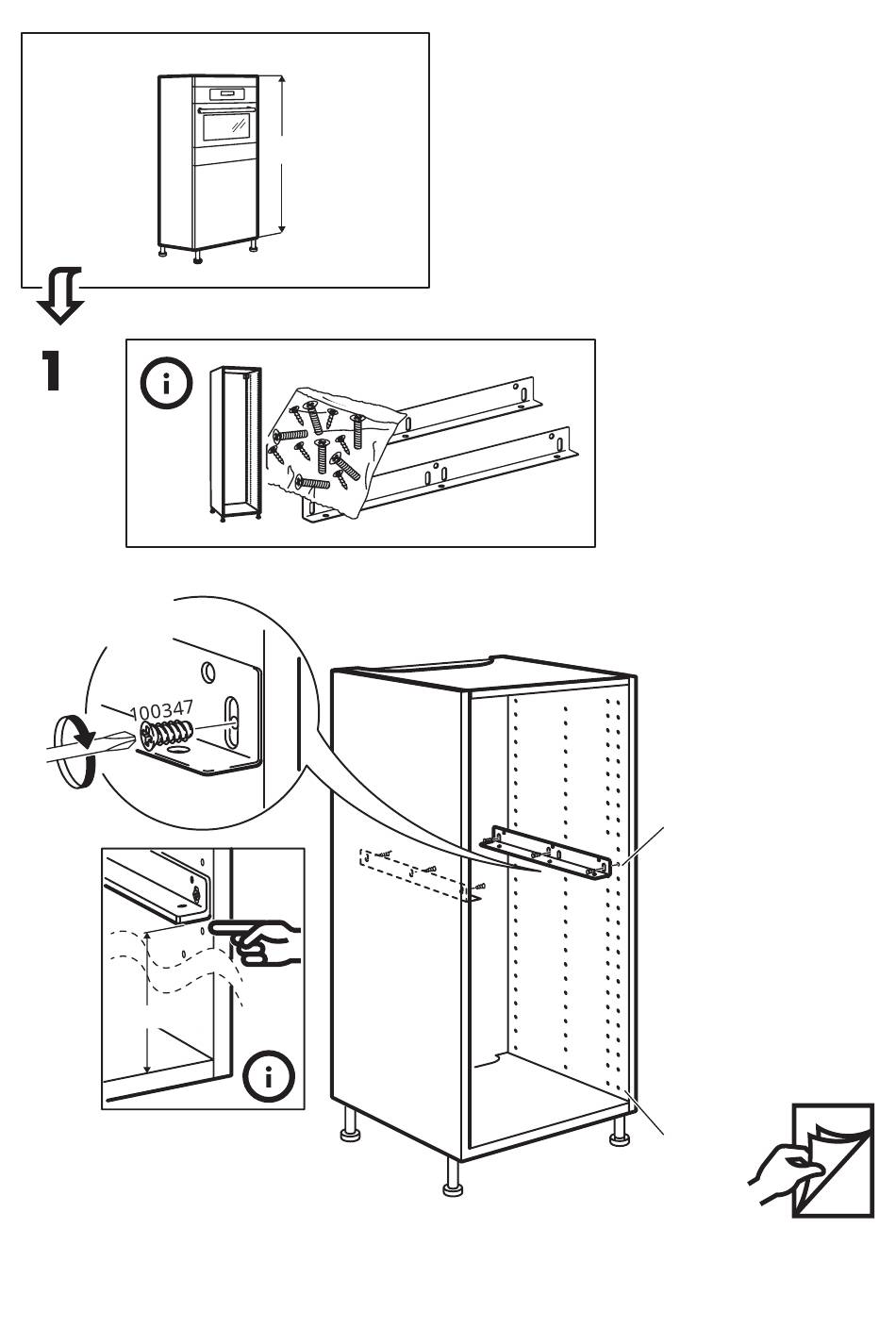 1

100347