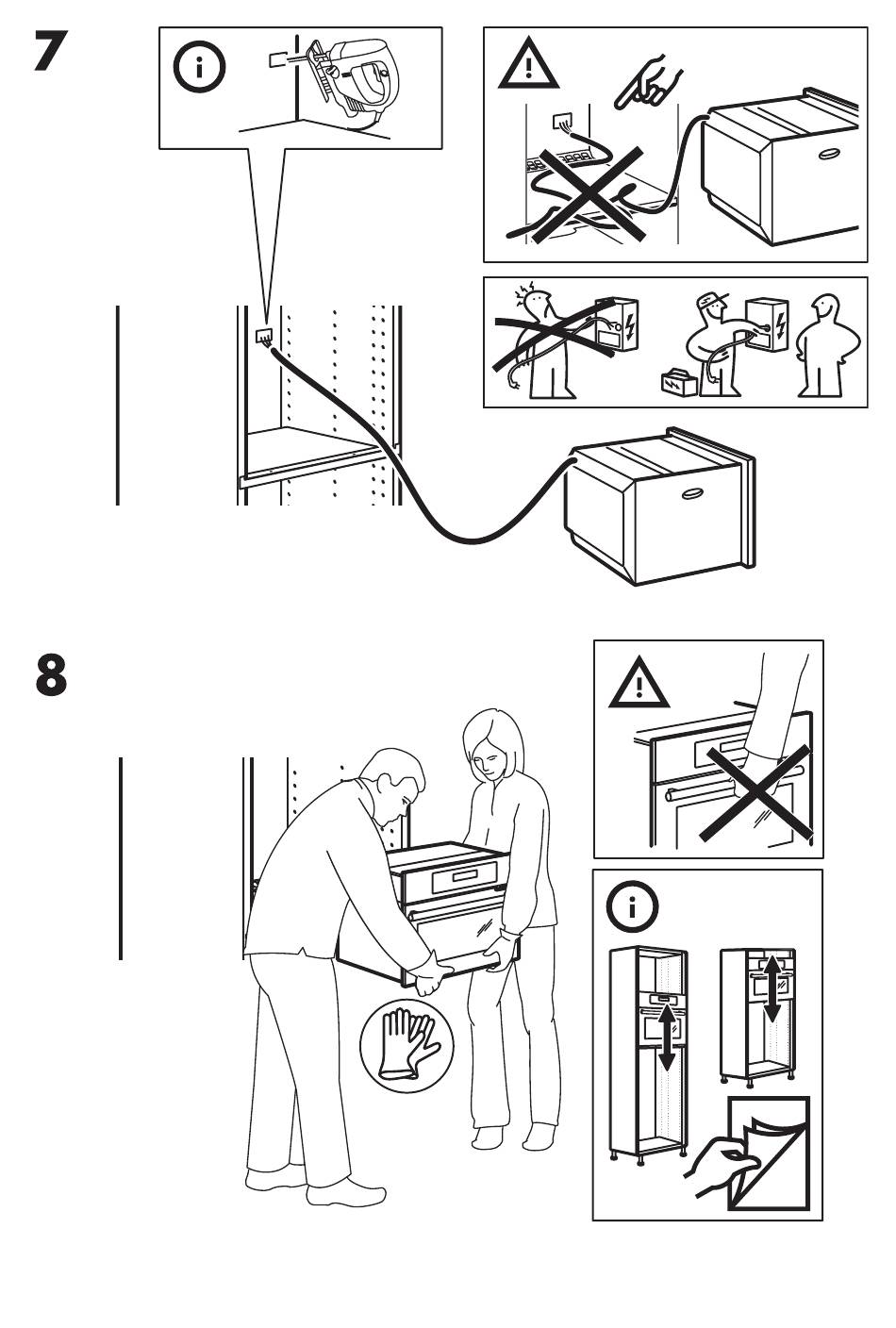 7

8