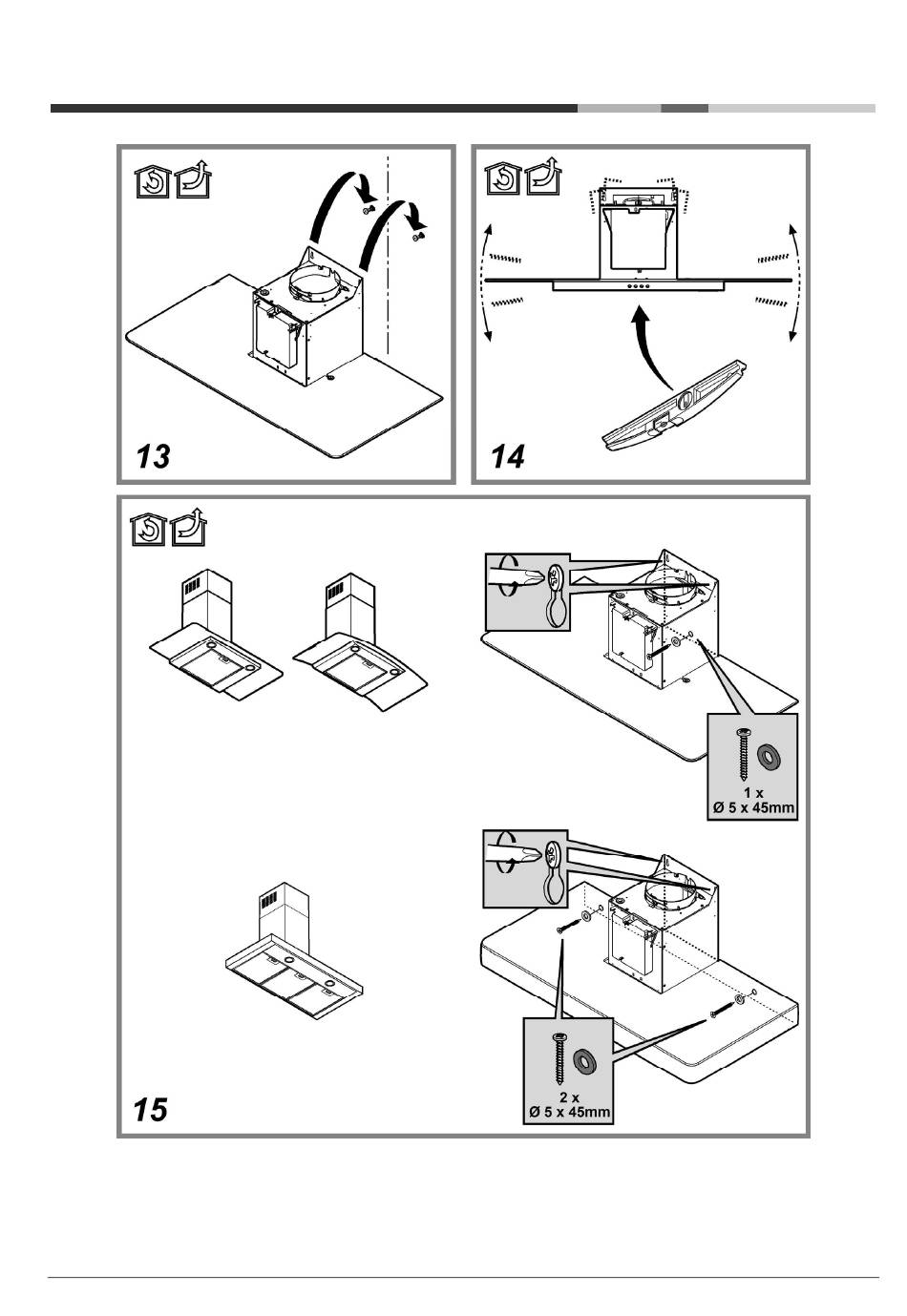 13

14

1 x
Ø 5 x 45mm

2 x
Ø 5 x 45mm

15