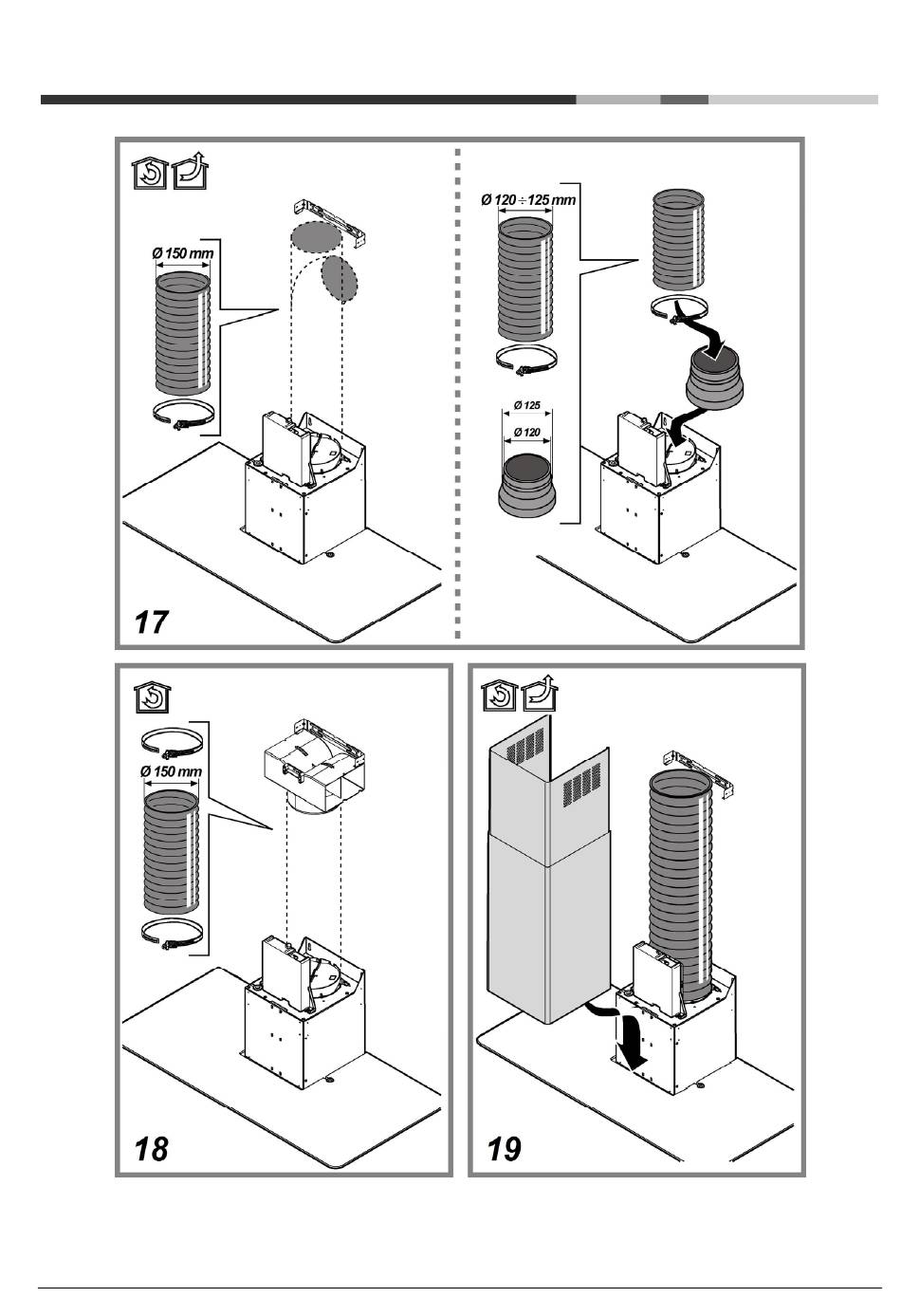 Ø 150 mm

Ø 120 ÷ 125 mm

Ø 125

Ø 120

17

Ø 150 mm

18

19