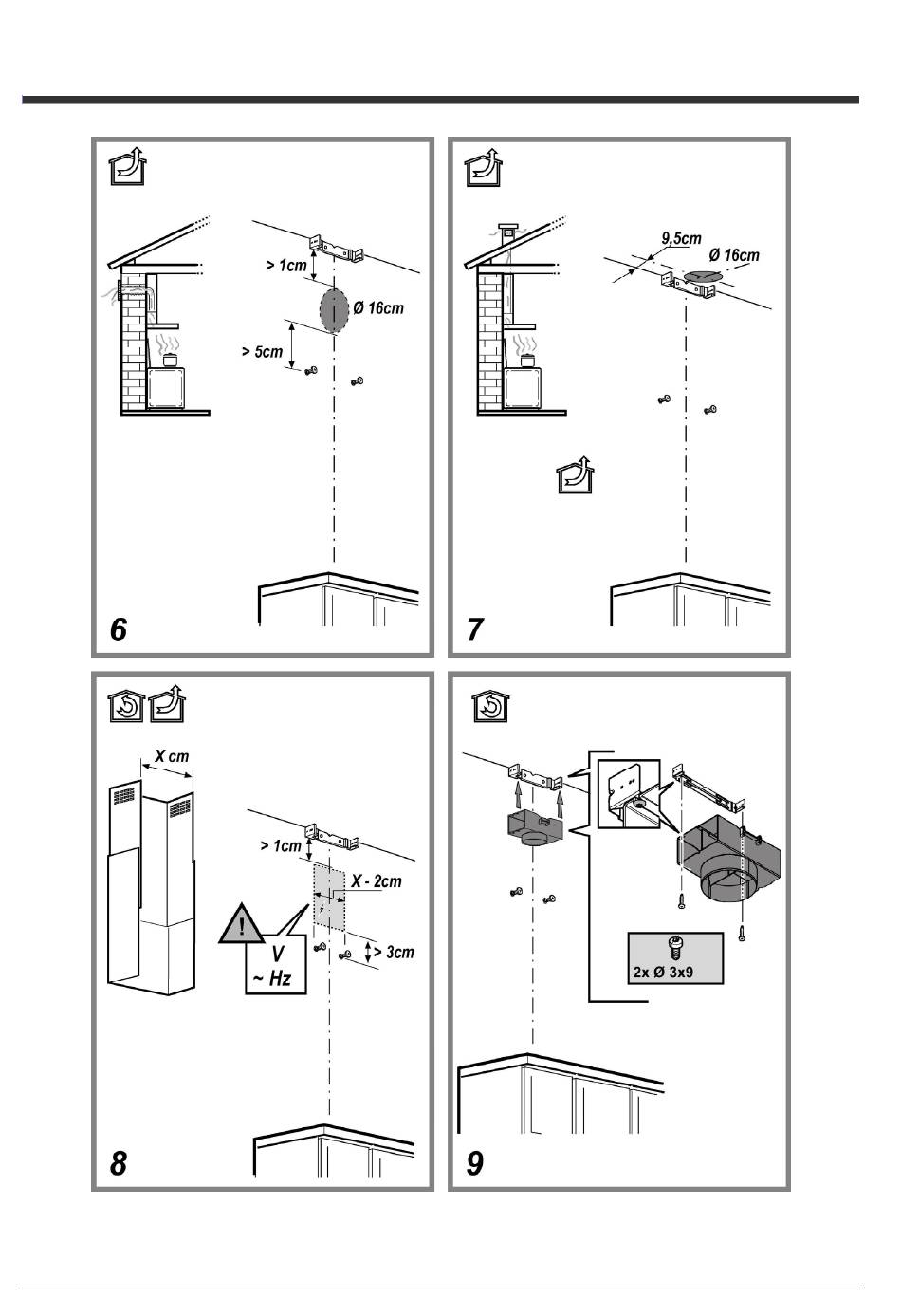 > 1cm
Ø 16cm
> 5cm
6

9,5cm
Ø 16cm
7

X cm
> 1cm
X - 2cm
!
V
~ Hz
> 3cm
8

2x Ø 3x9
9