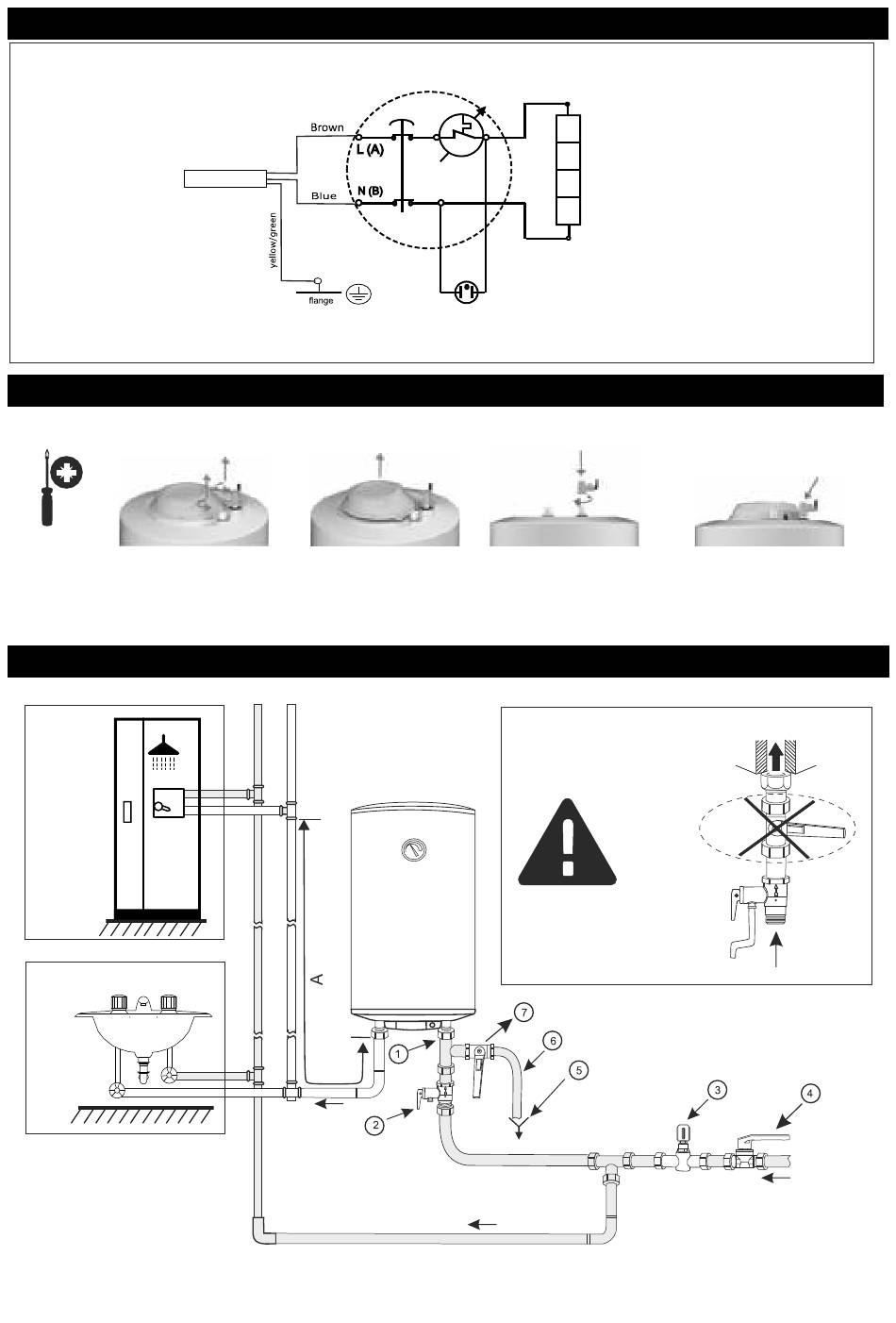 Brown

L (A)

Blue

N (B)

yellow/green

flange

A

1

2

3

4

5

6

7