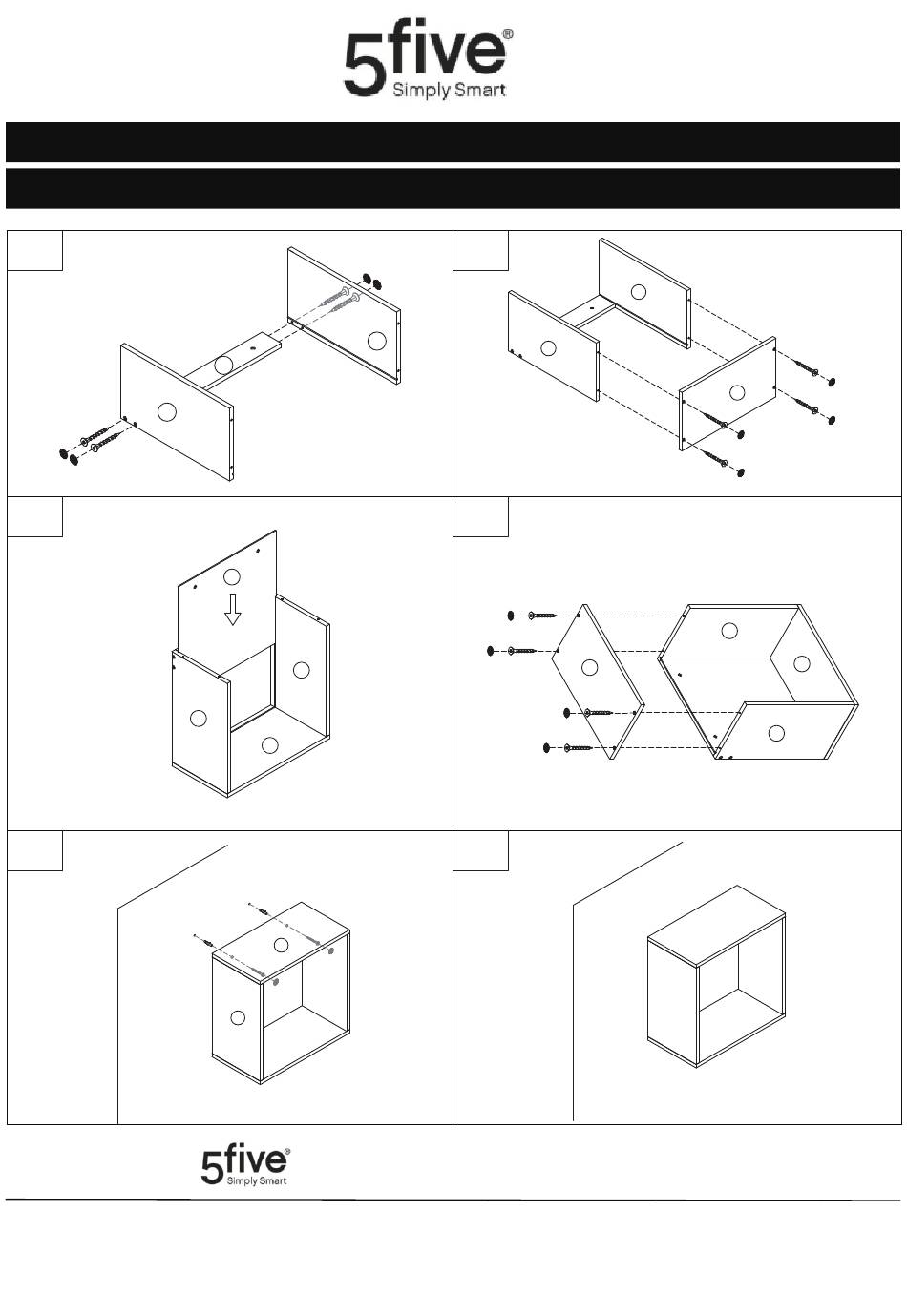 5five®
Simply Smart

5five®
Simply Smart