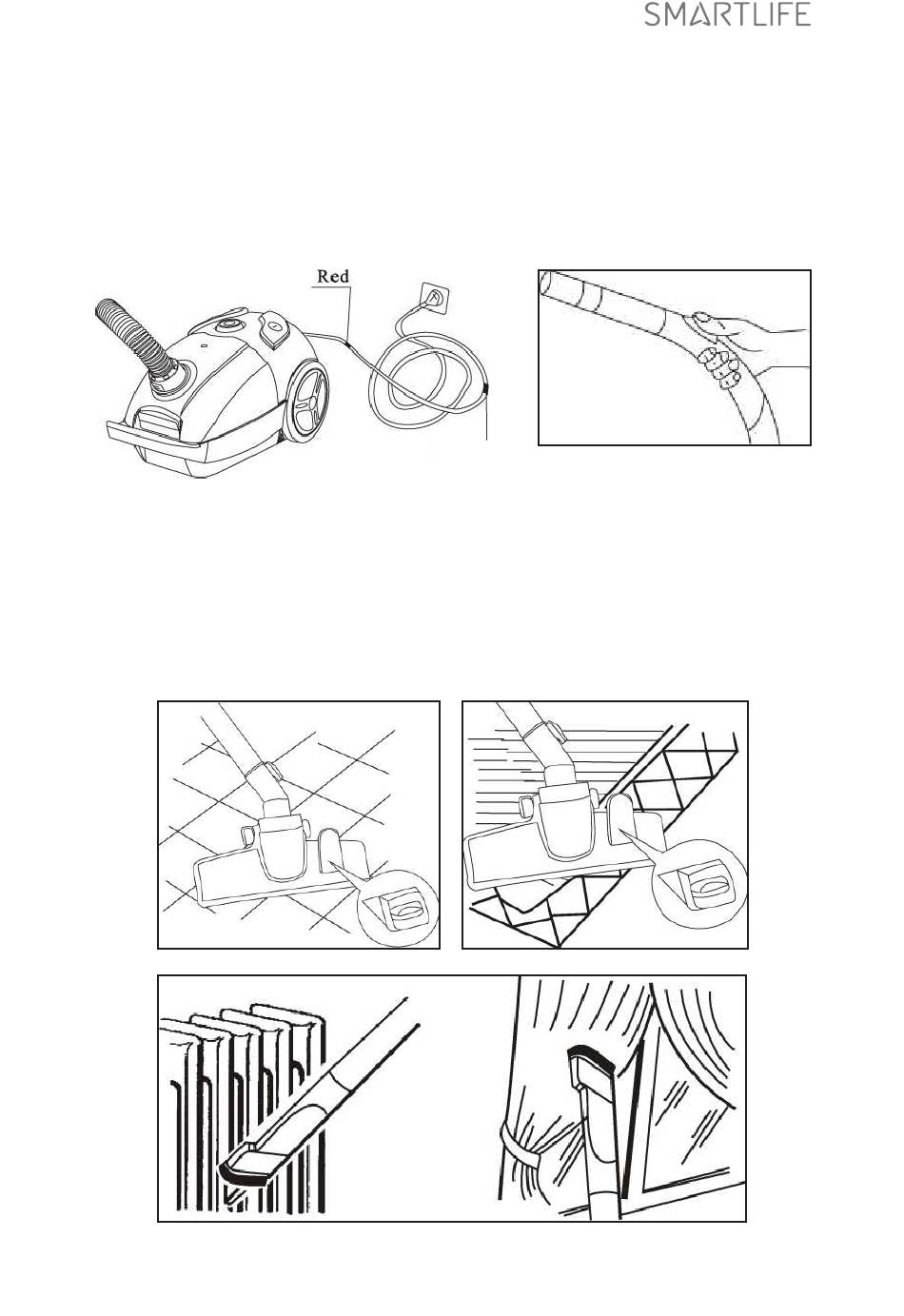 SMARTLIFE

Red