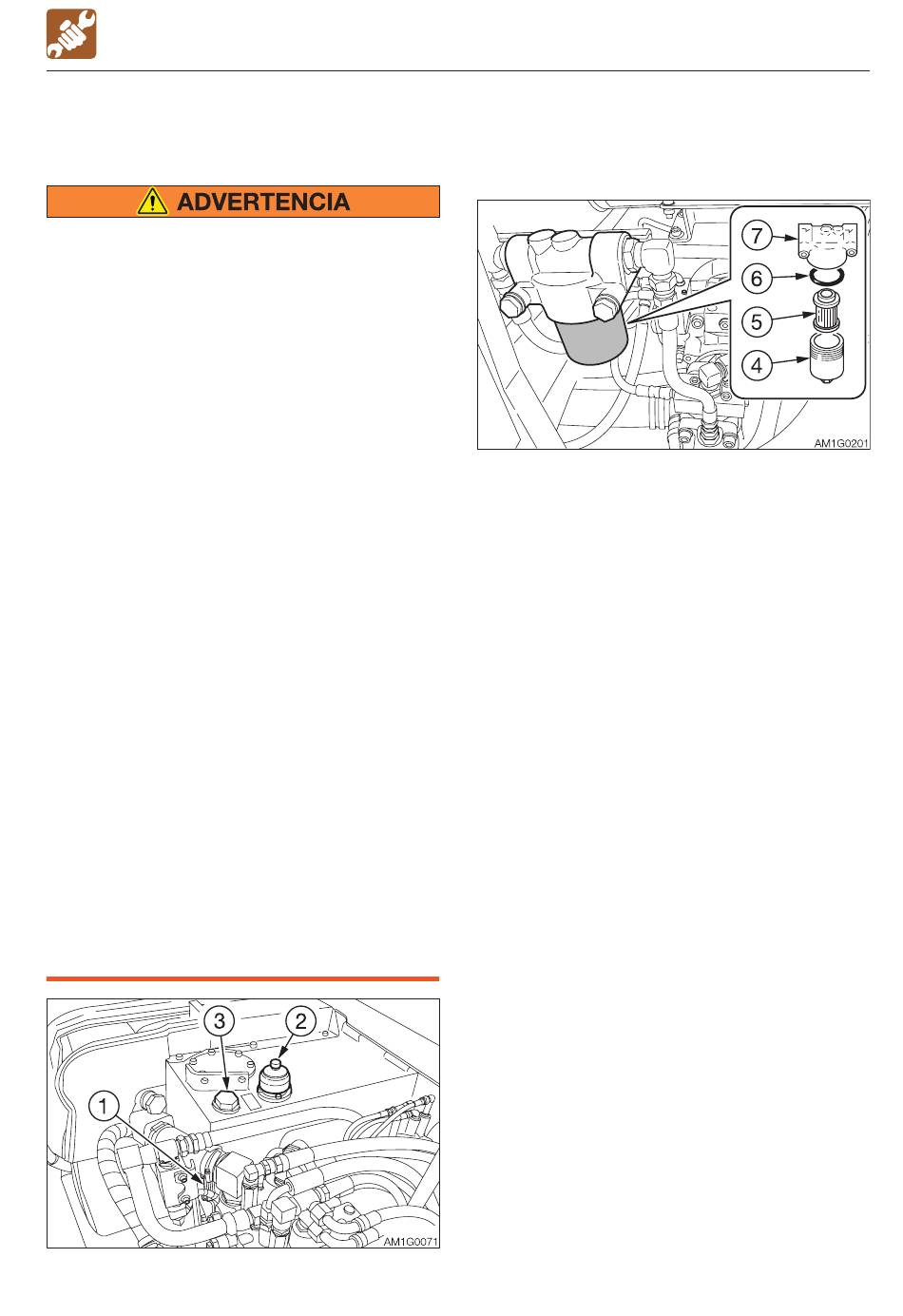 ADVERTENCIA

7
6
5
4
AM1G0201

3
2
1
AM1G0071