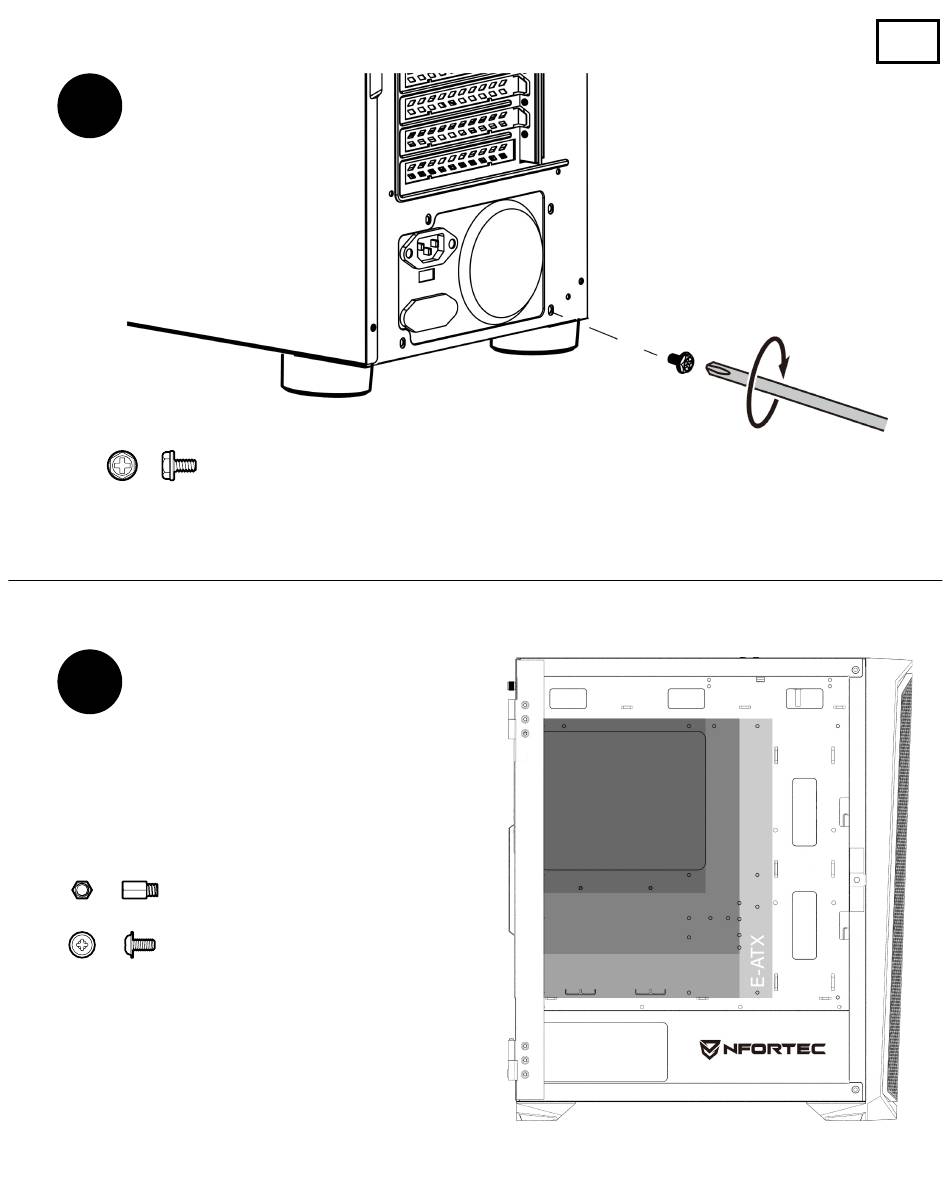 E-ATX

NFORTEC