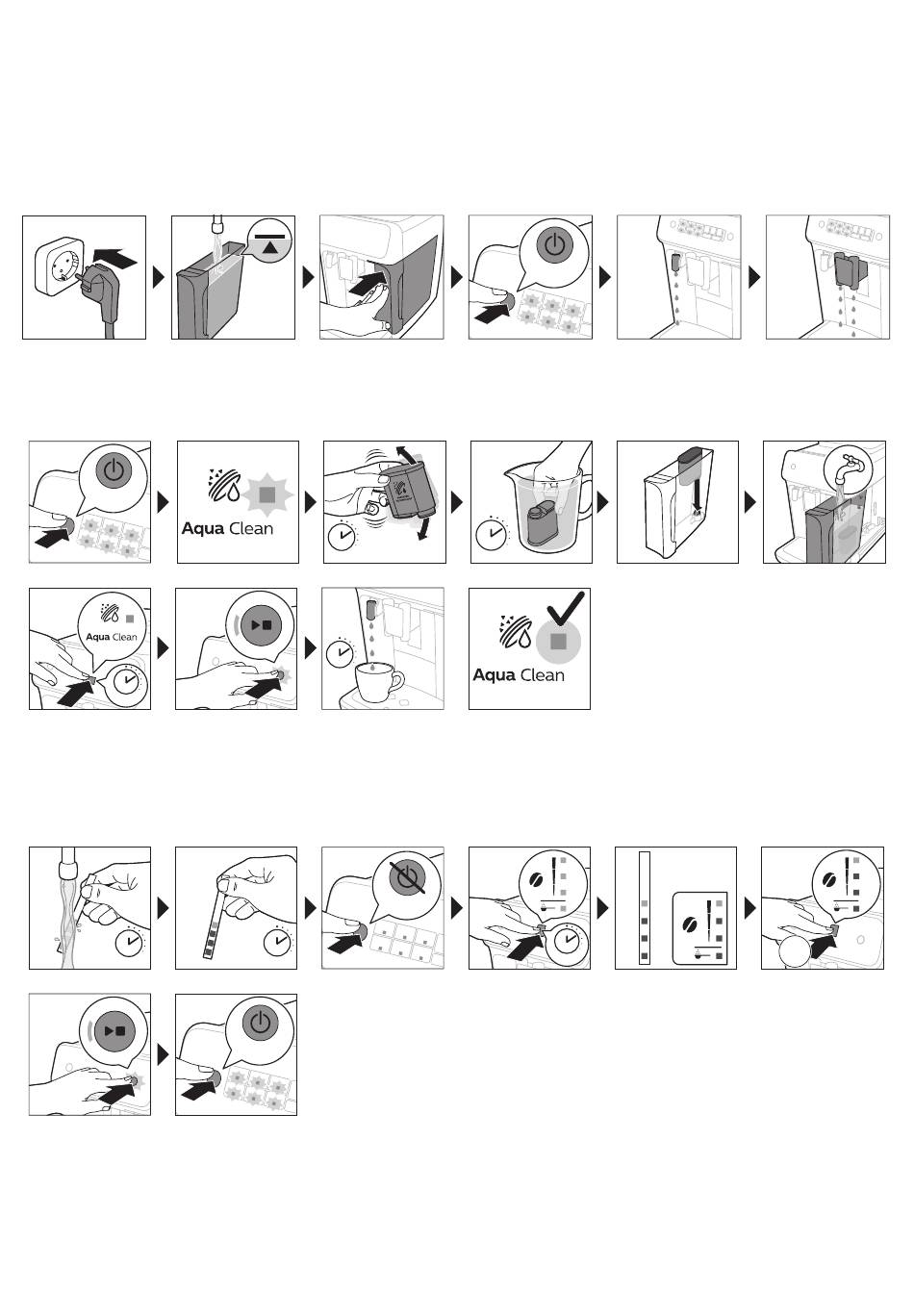 Aqua Clean

Aqua Clean

Aqua Clean