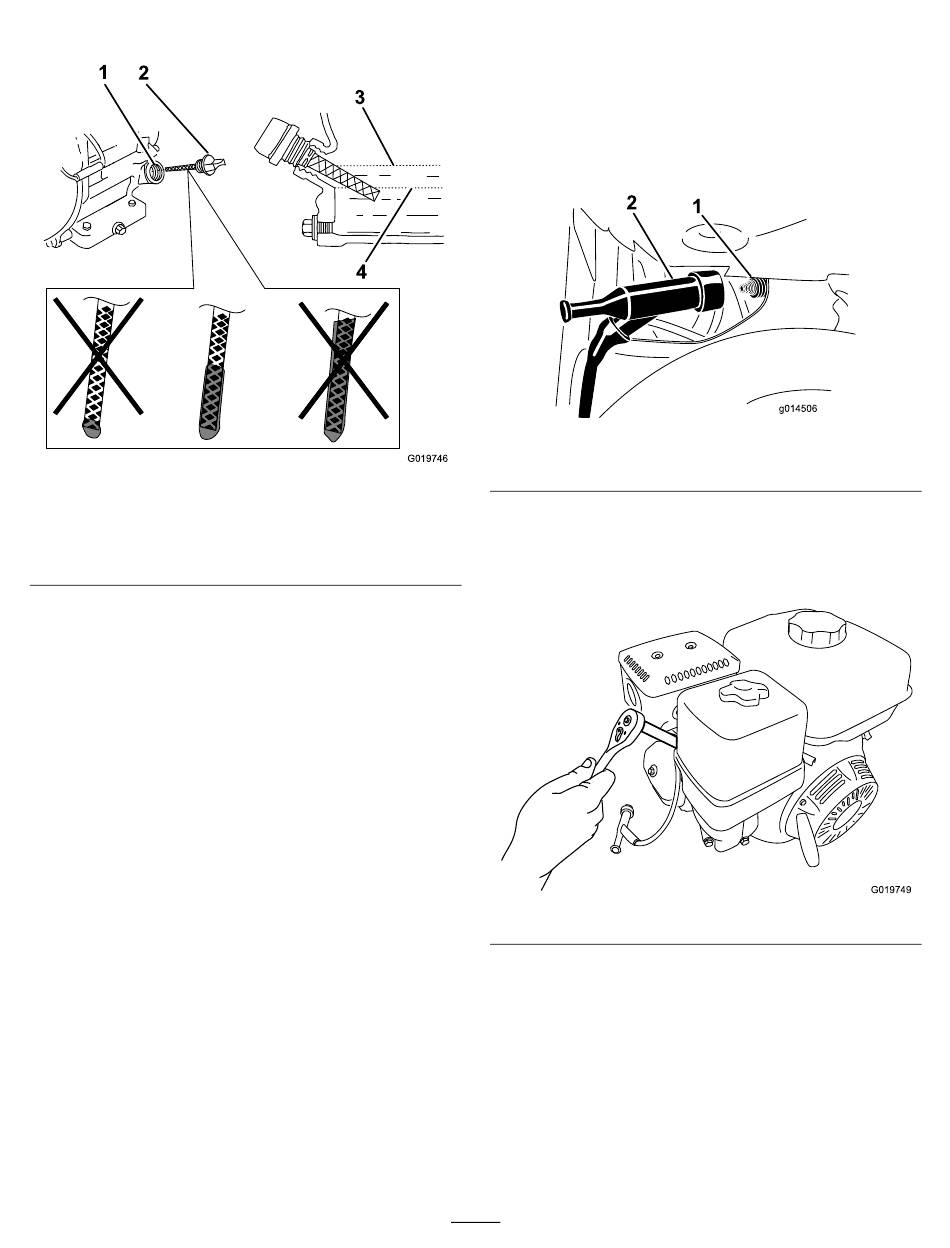 1 2 3 4

G019746

2 1

g014506

G019749