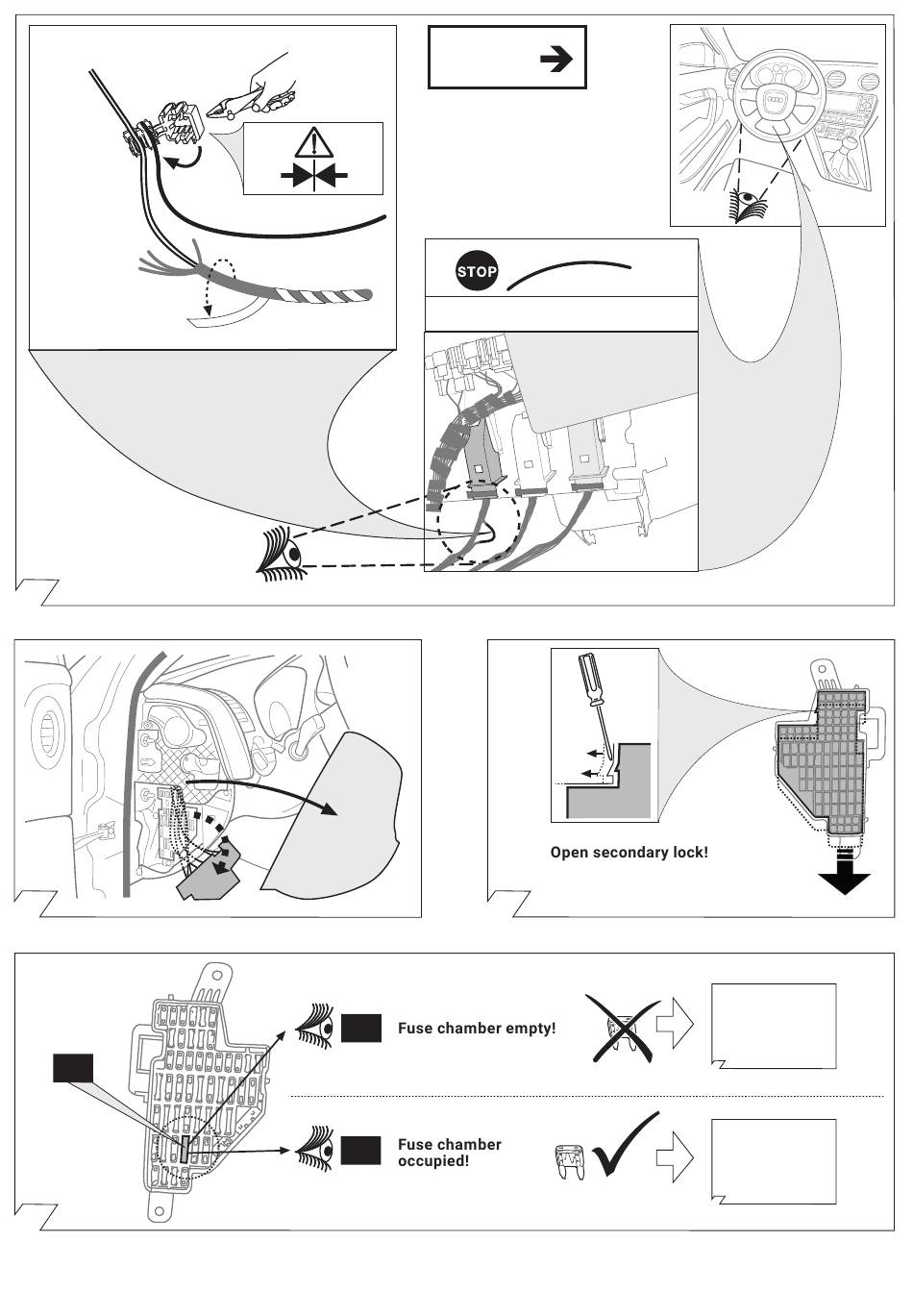 STOP

Open secondary lock!

Fuse chamber empty!

Fuse chamber occupied!