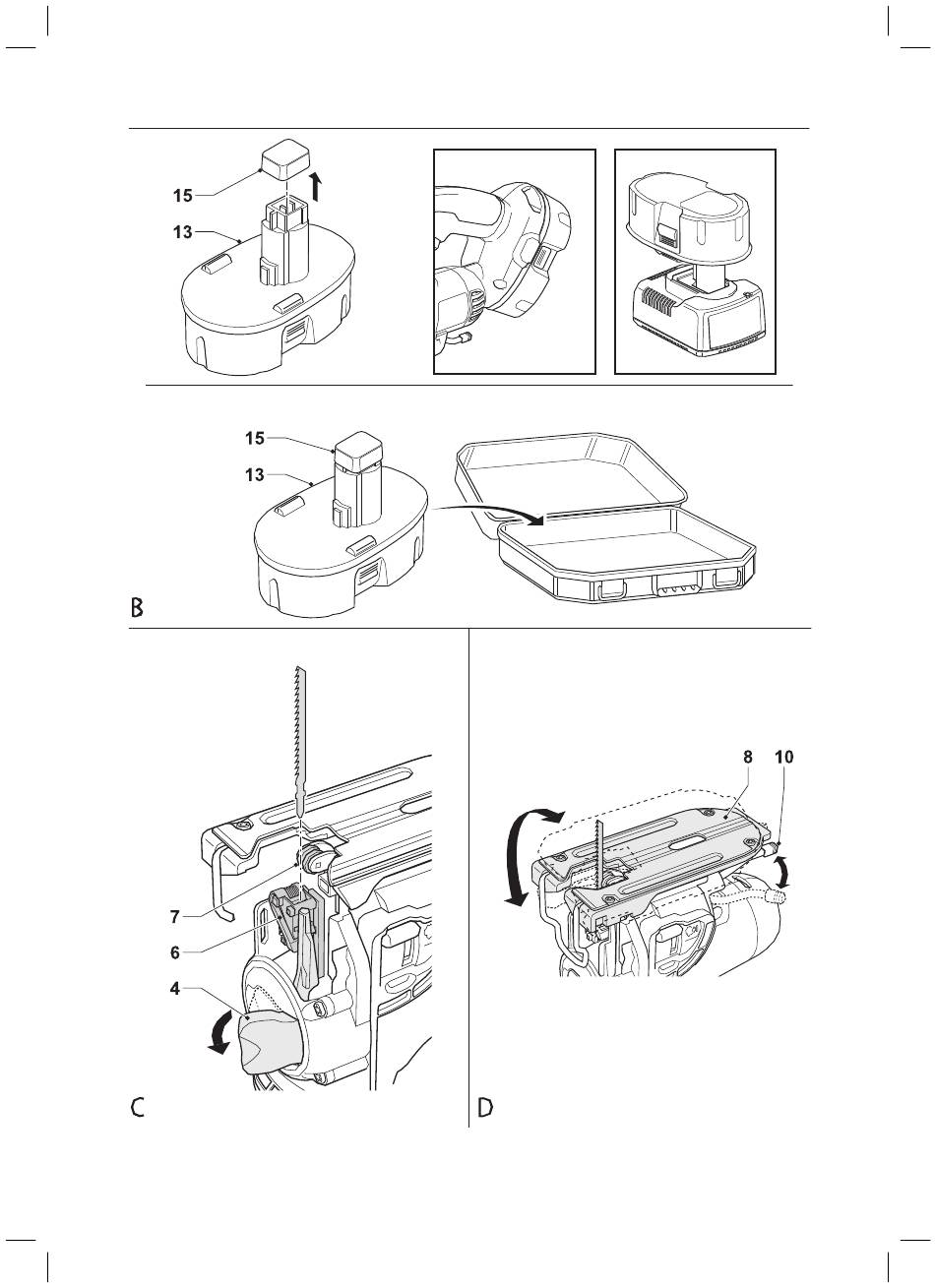 15
13

15
13
B

7
6
4
C

8
10
D