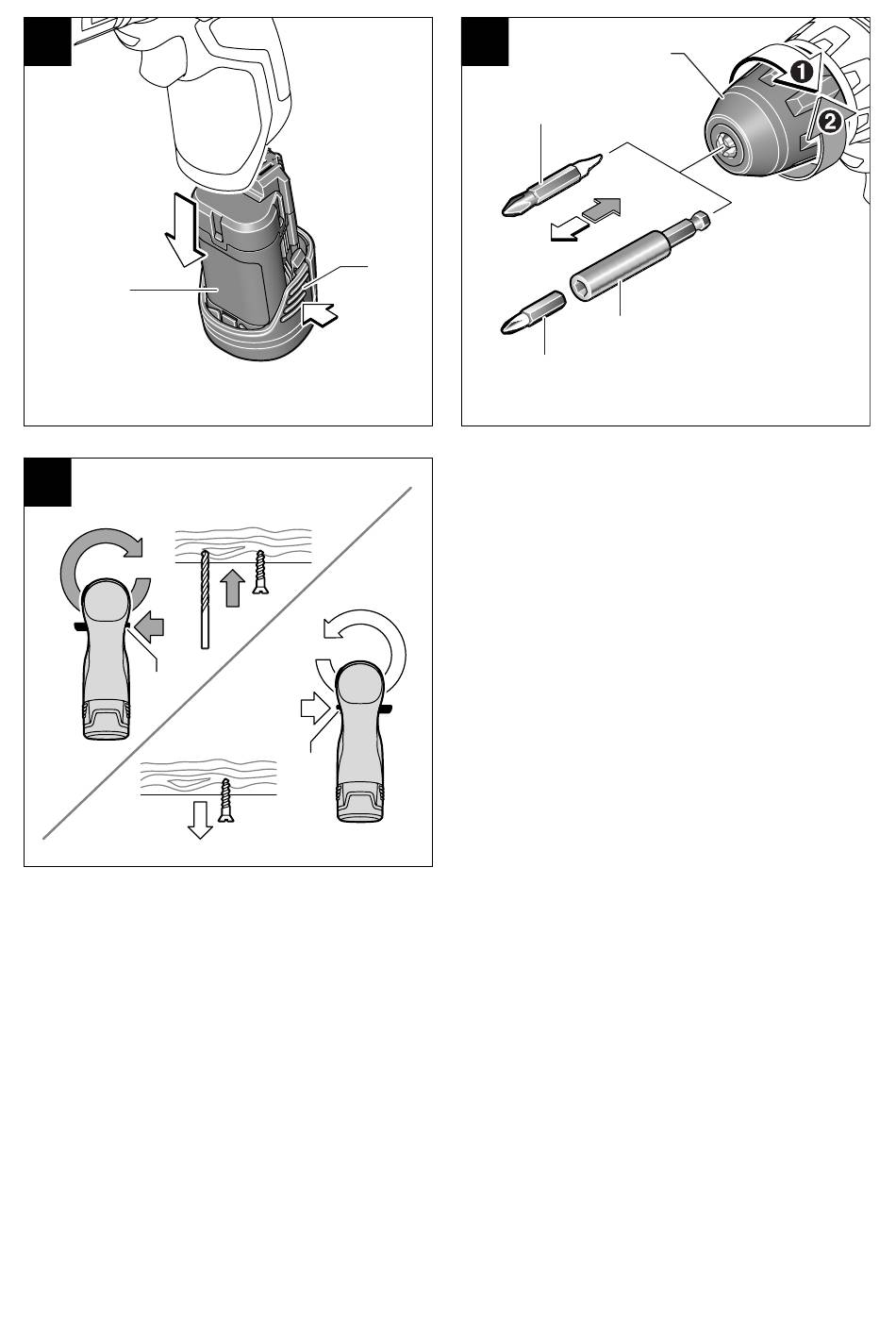 1
2