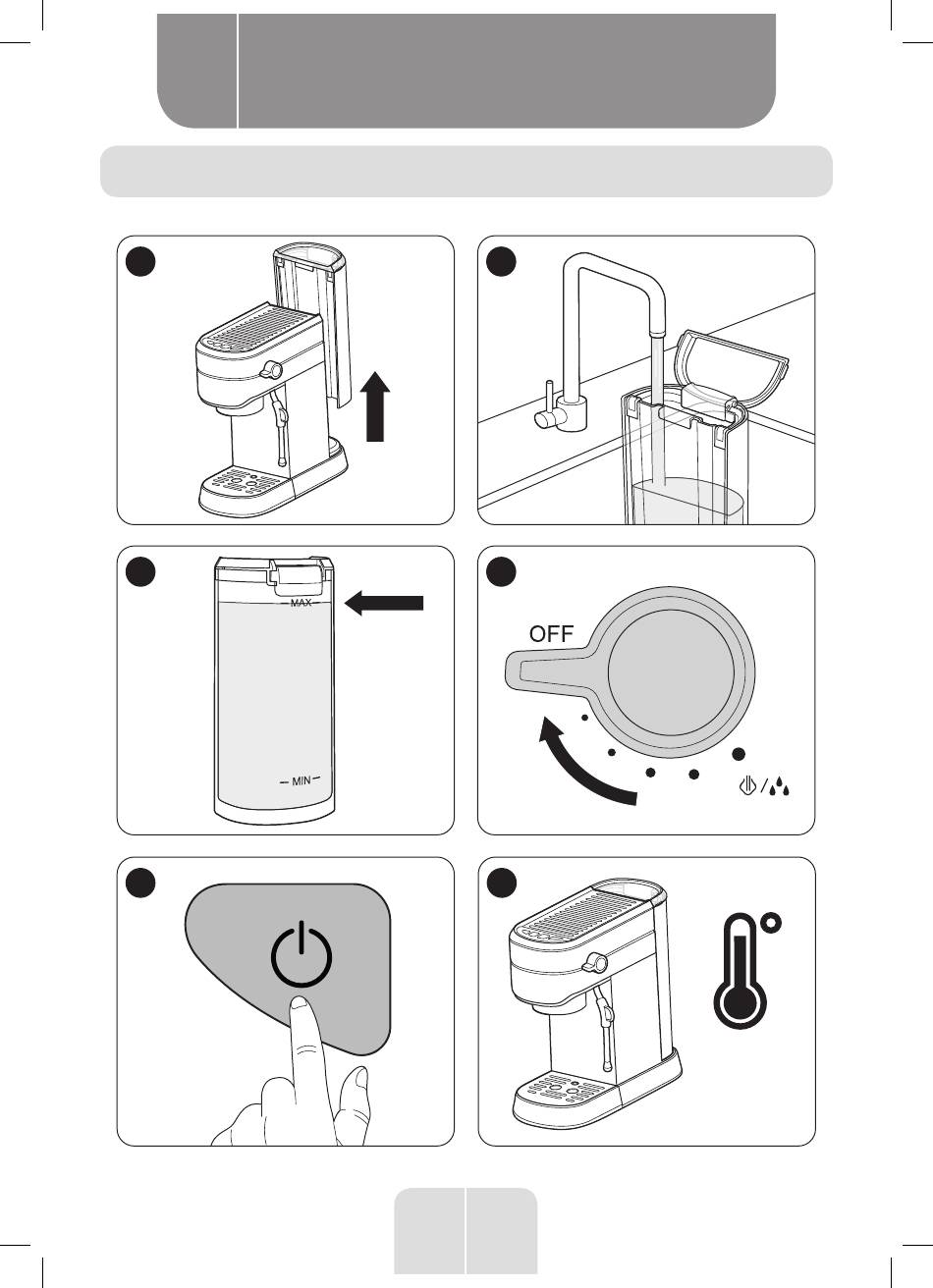 MAX

MIN

OFF