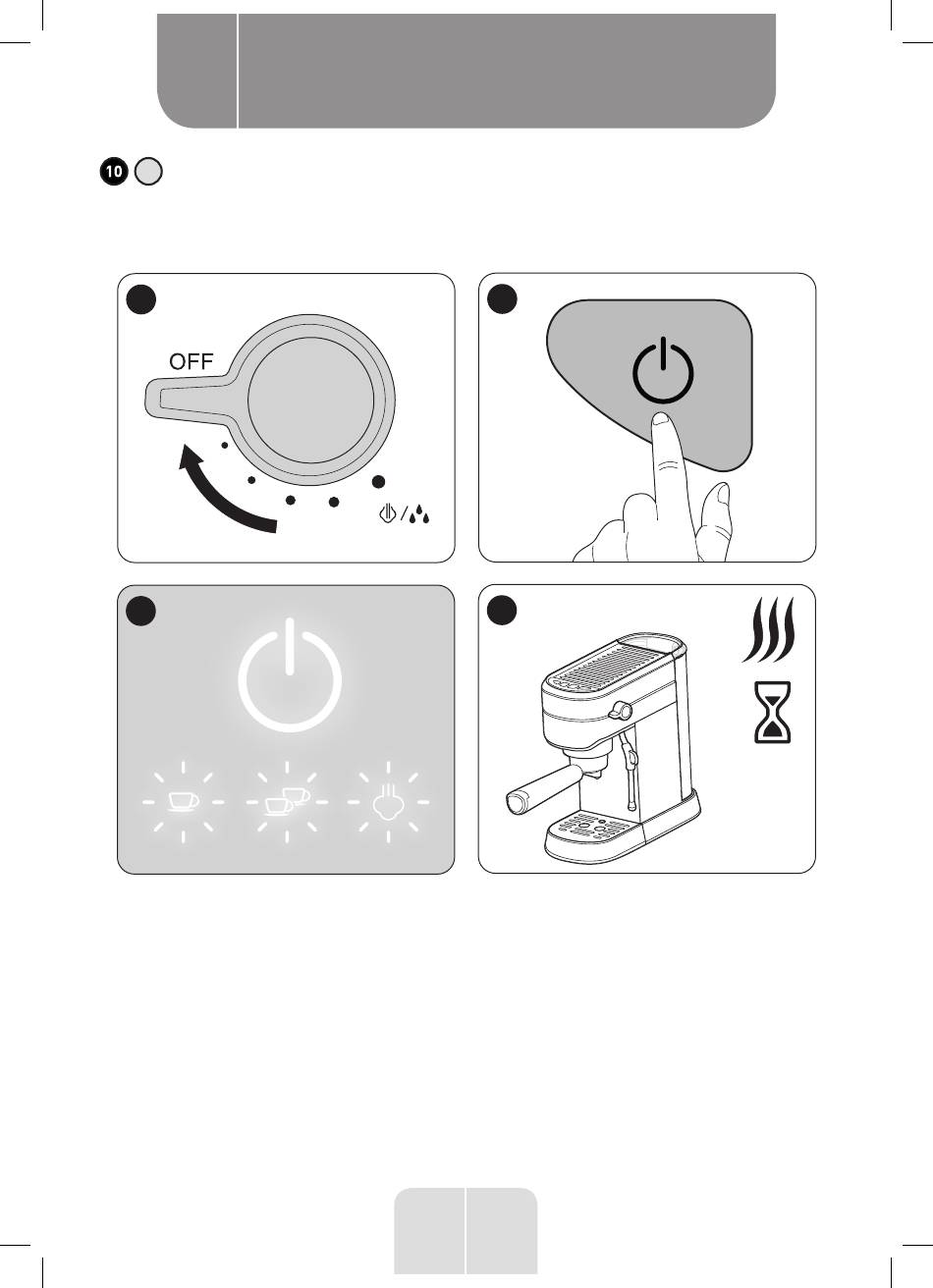 10

OFF