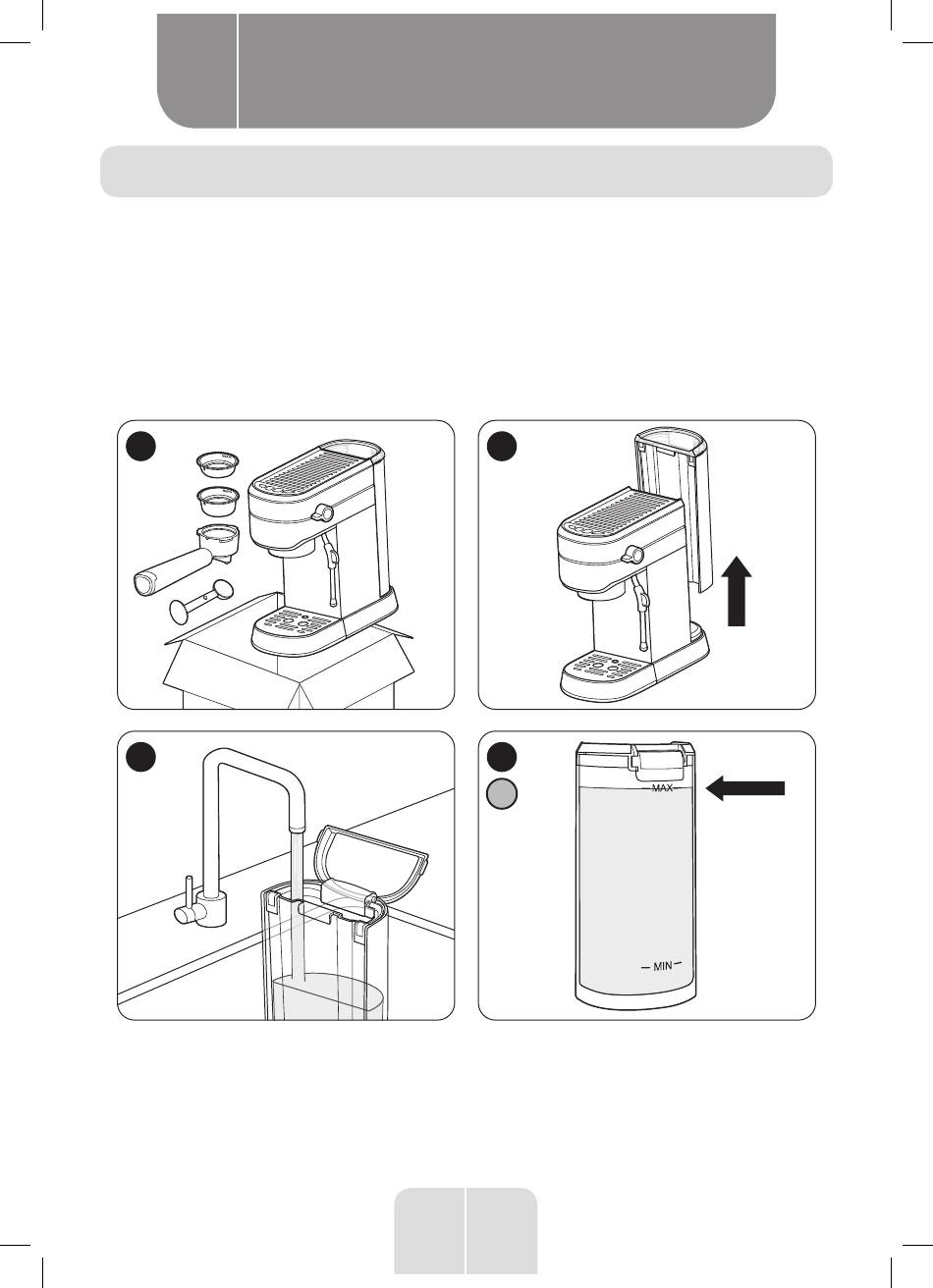 MAX

MIN