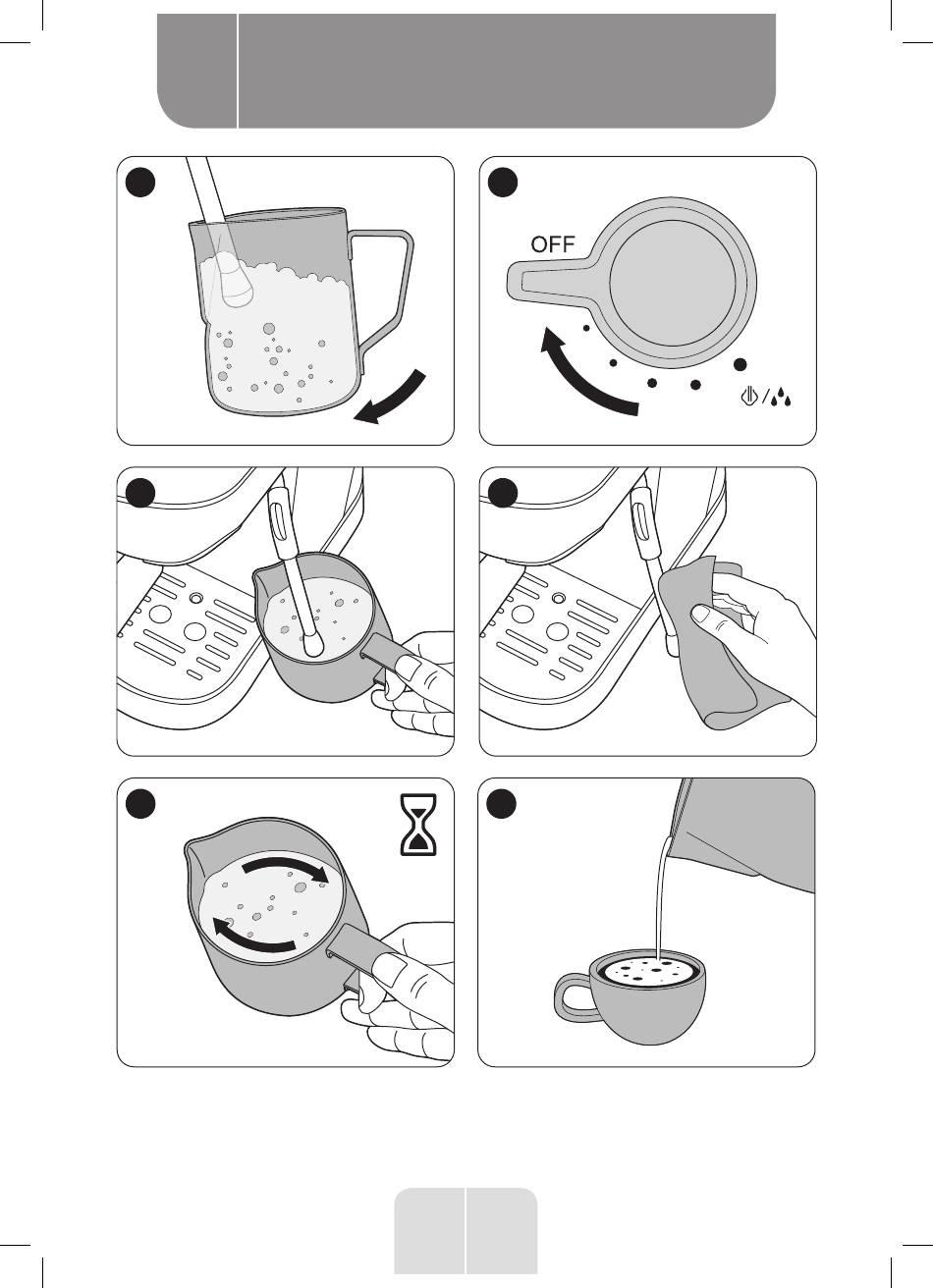 OFF