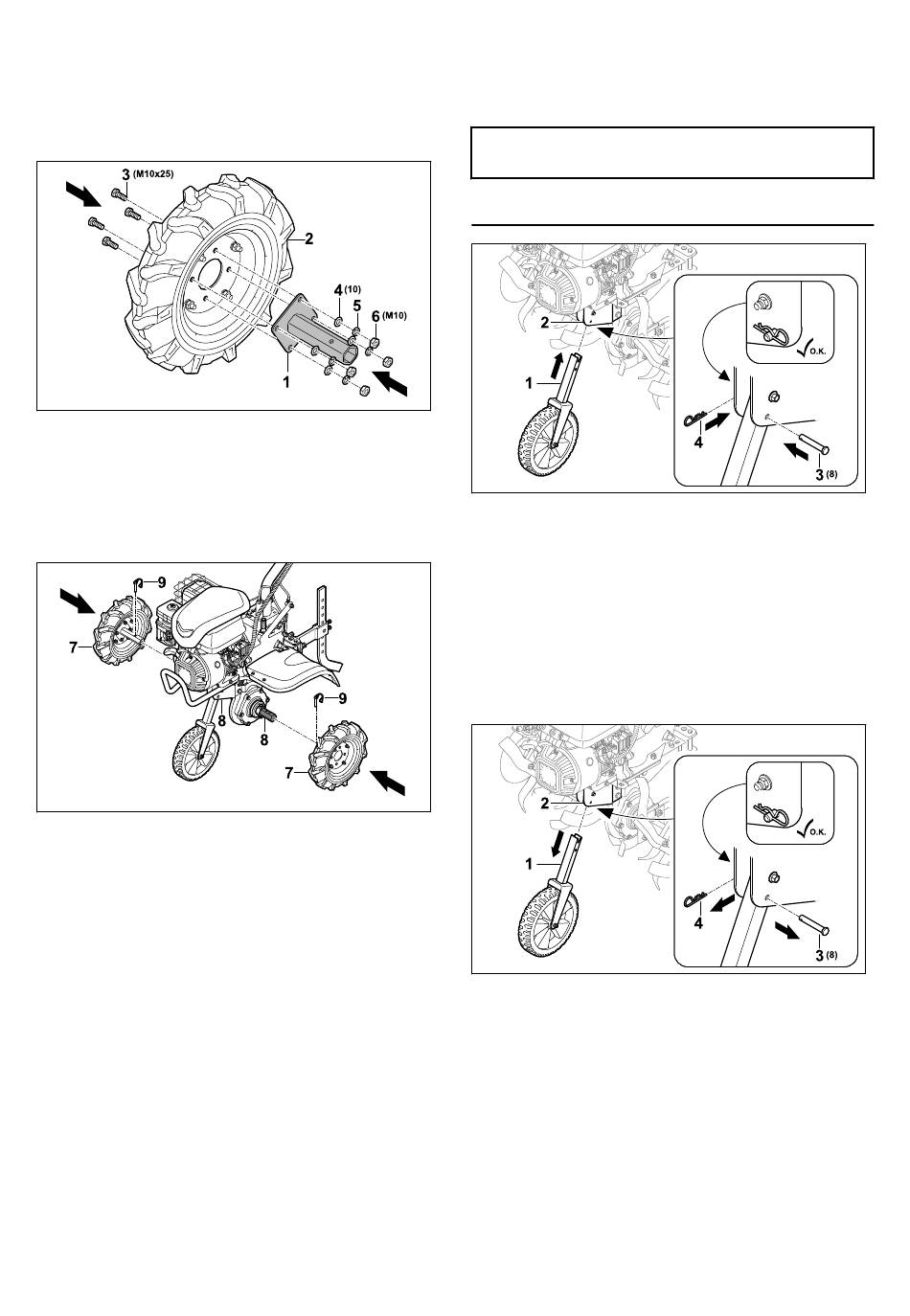 3 (M10x25)

2

4 (10)

5

6 (M10)

1

9

7

8

8

9

7

2

1

O.K.

4

3 (8)

2

1

O.K.

4

3 (8)