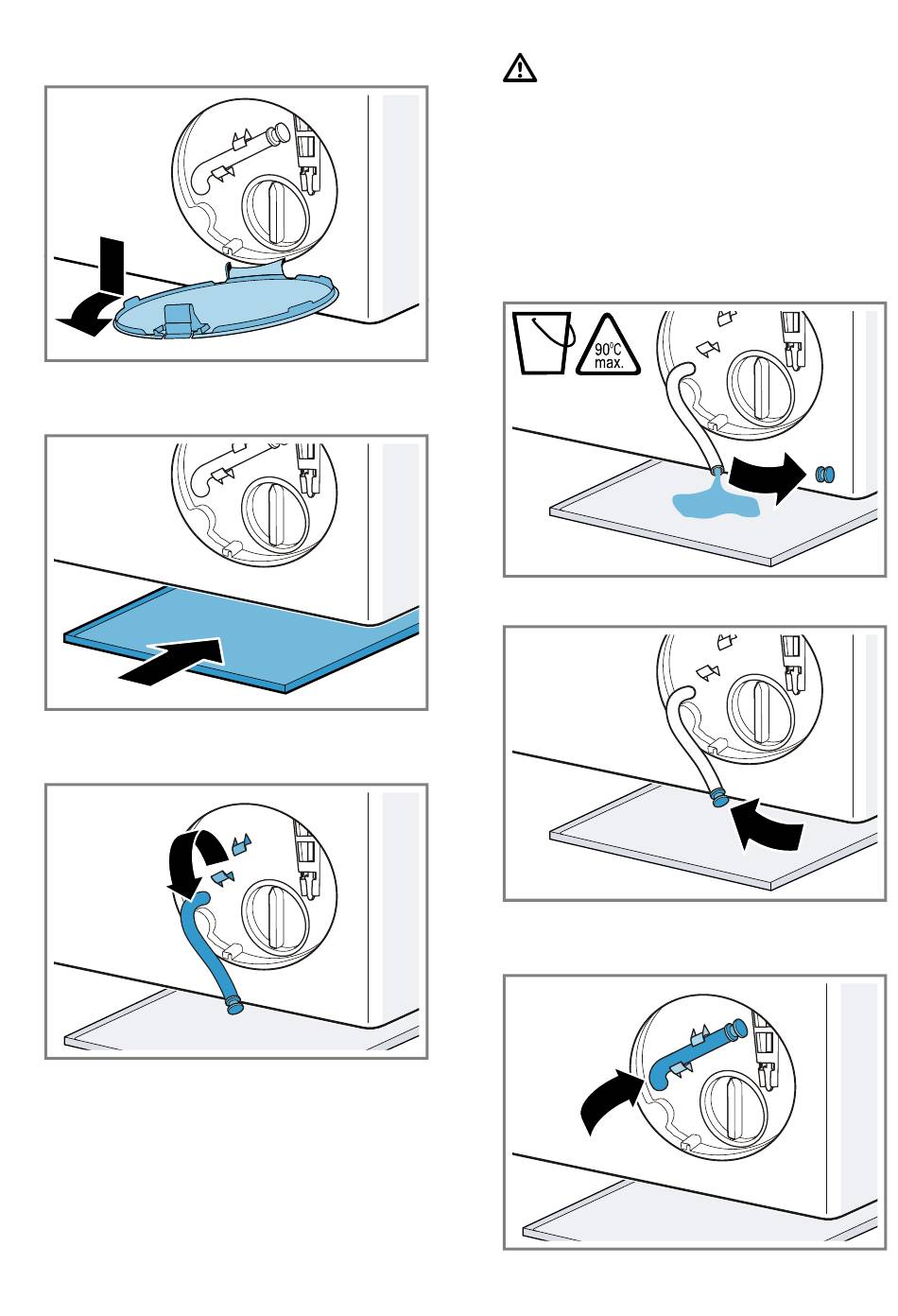 90°C max.