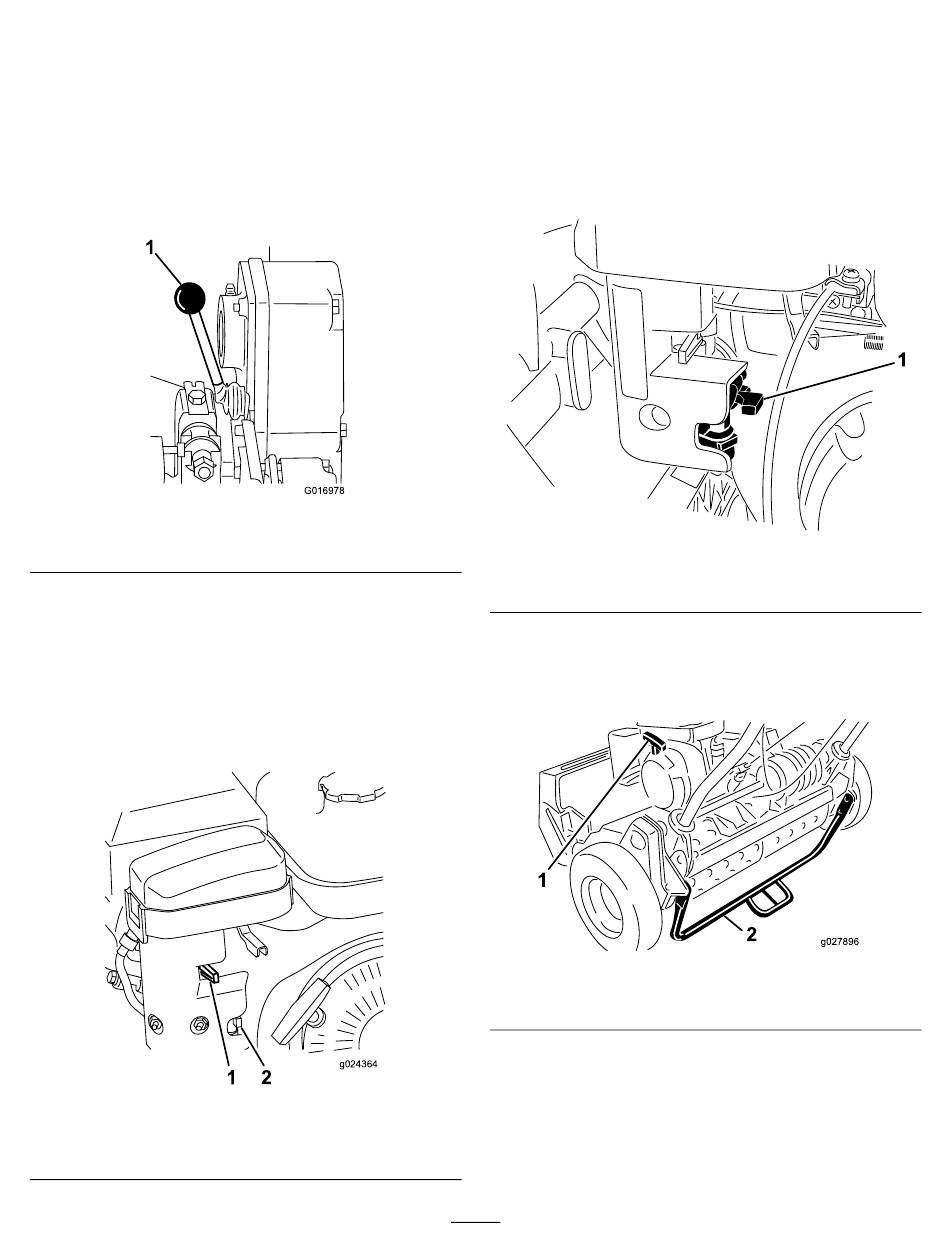 1

G016978

1

1 2

g024364

1

2

g027896