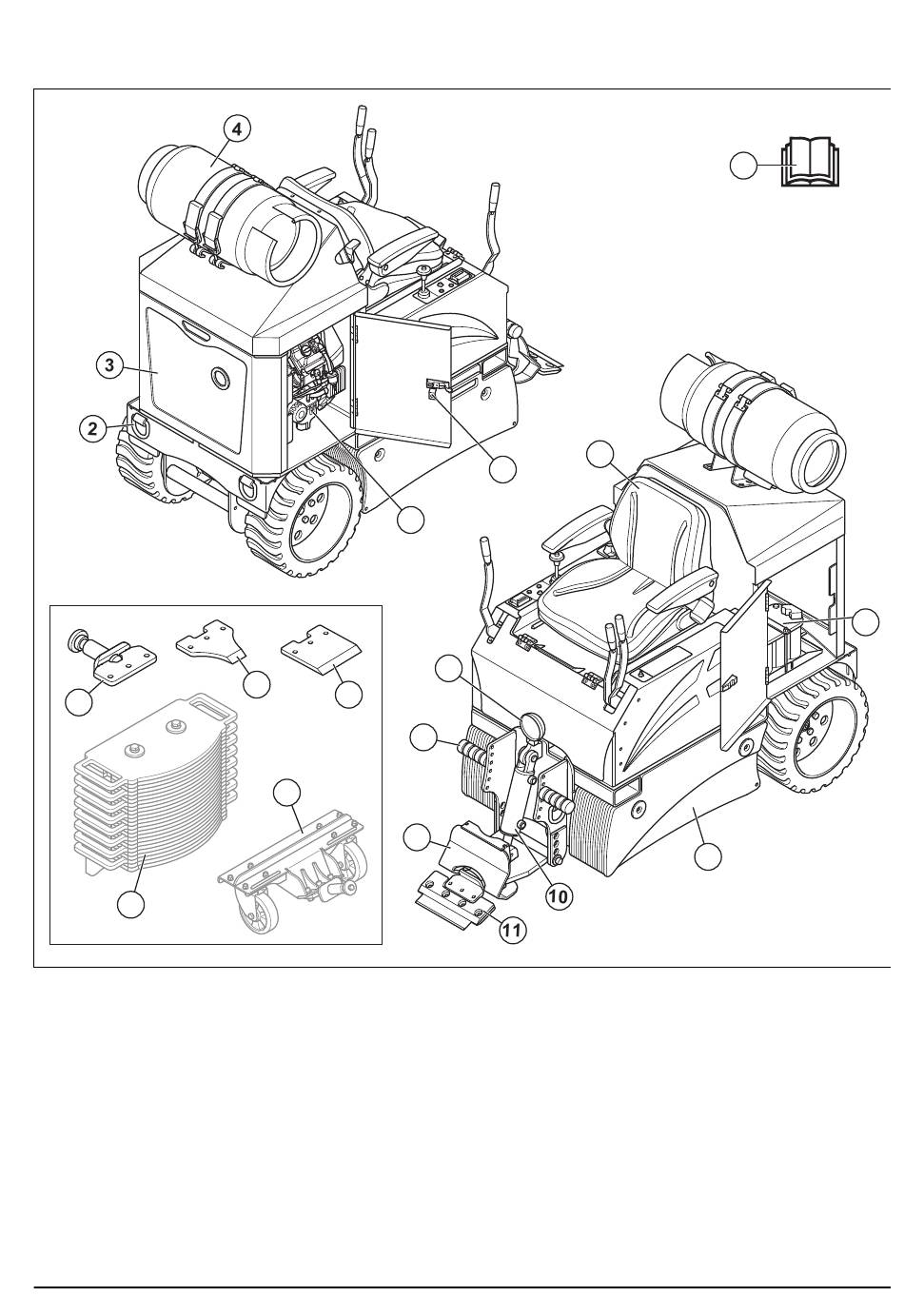 4

3

2

10

11