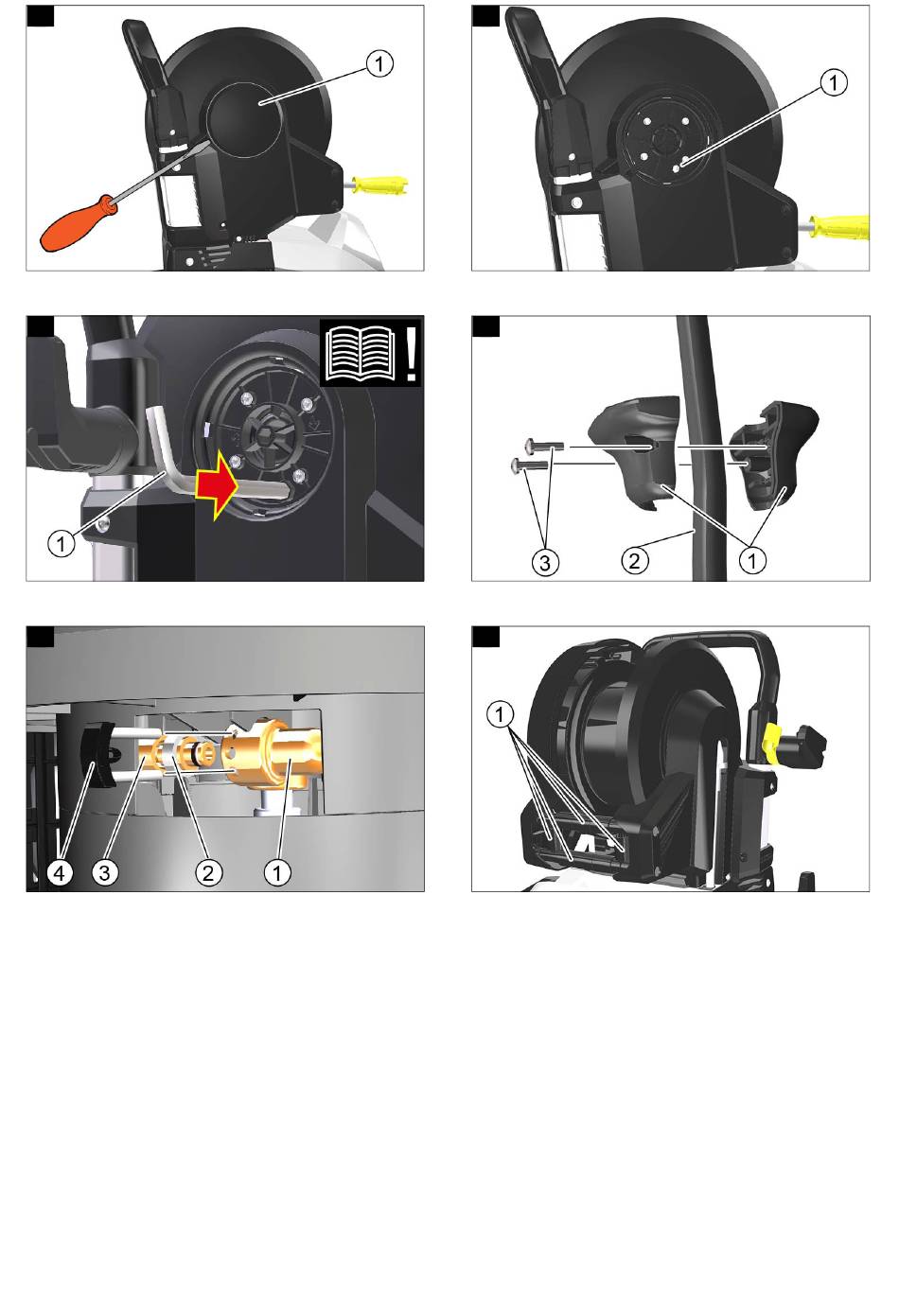 1

1

1

3

2

1

4

3

2

1

1