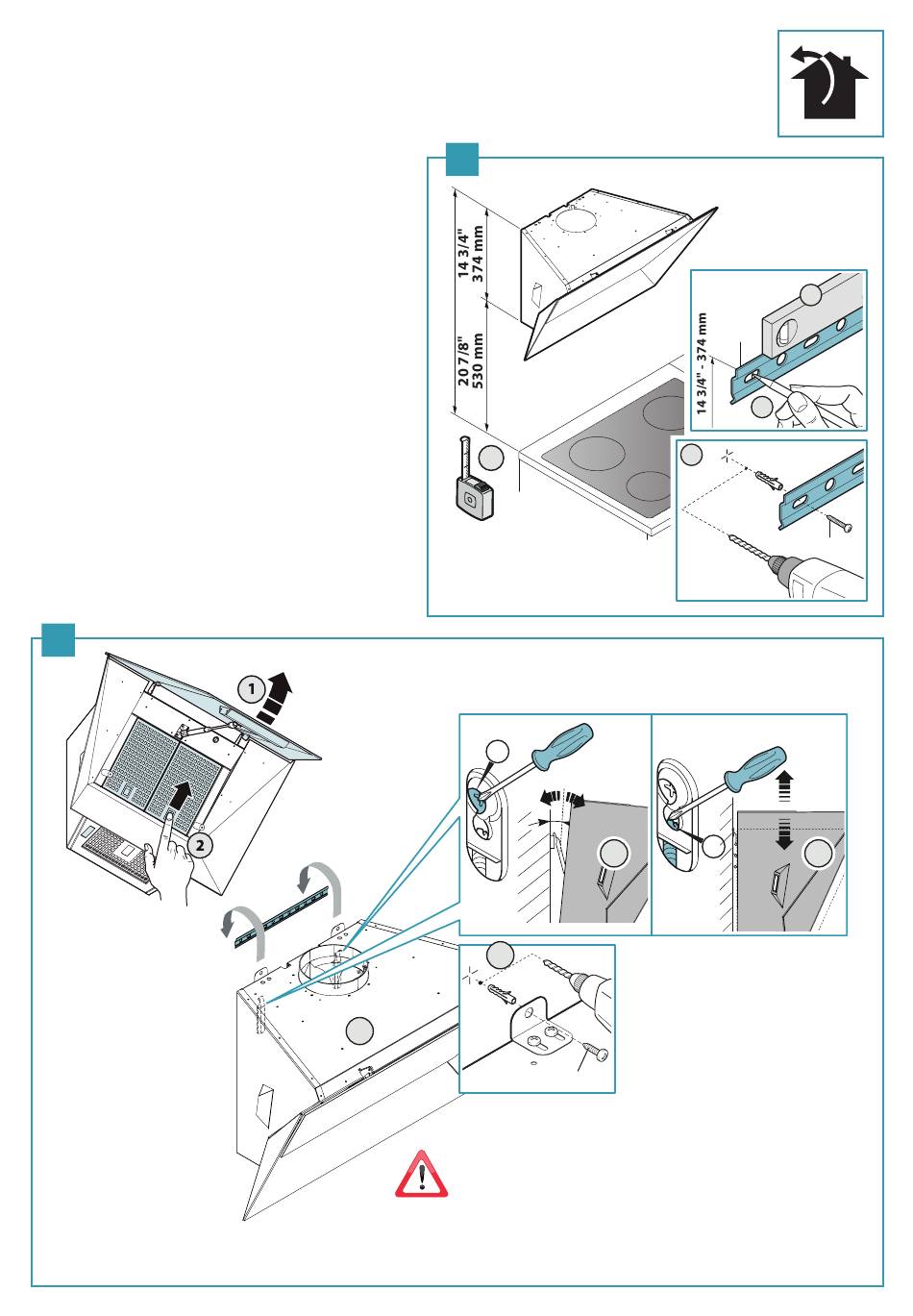 14 3/4"
374 mm

20 7/8"
530 mm

14 3/4" - 374 mm

1

2