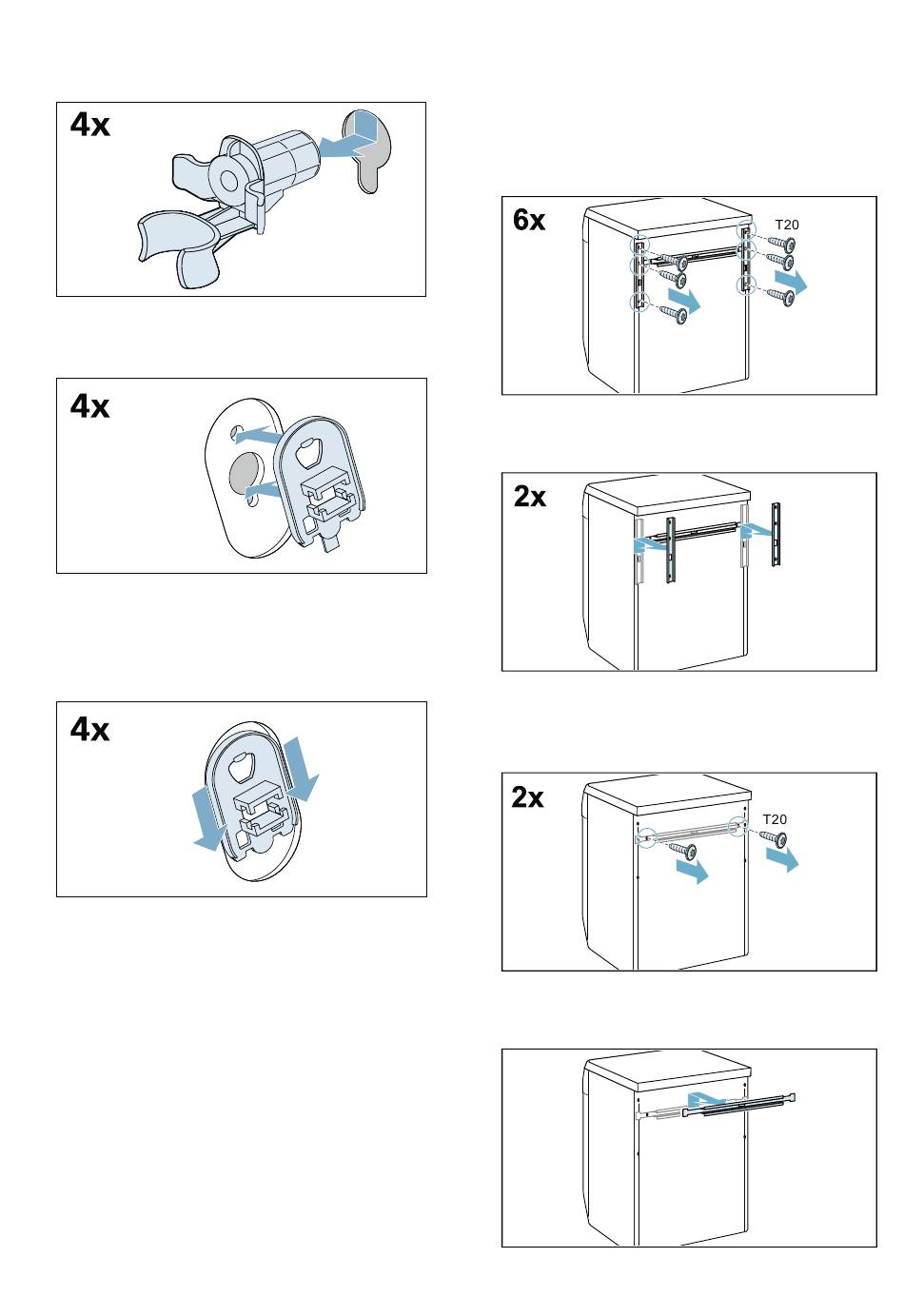 4x

4x

4x

6x

T20

2x

2x

T20