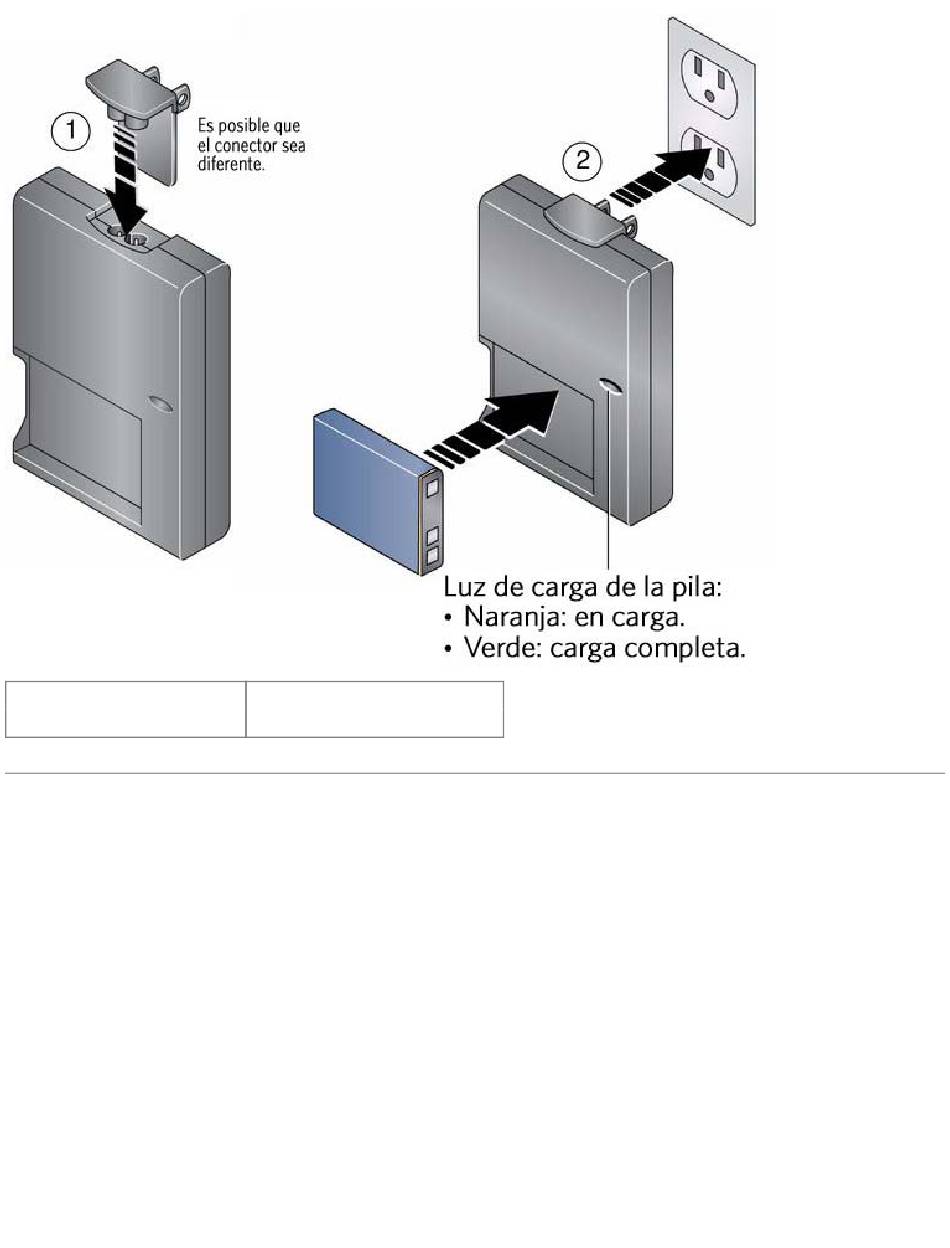 1

Es posible que el conector sea diferente.

2

Luz de carga de la pila:
• Naranja: en carga.
• Verde: carga completa.