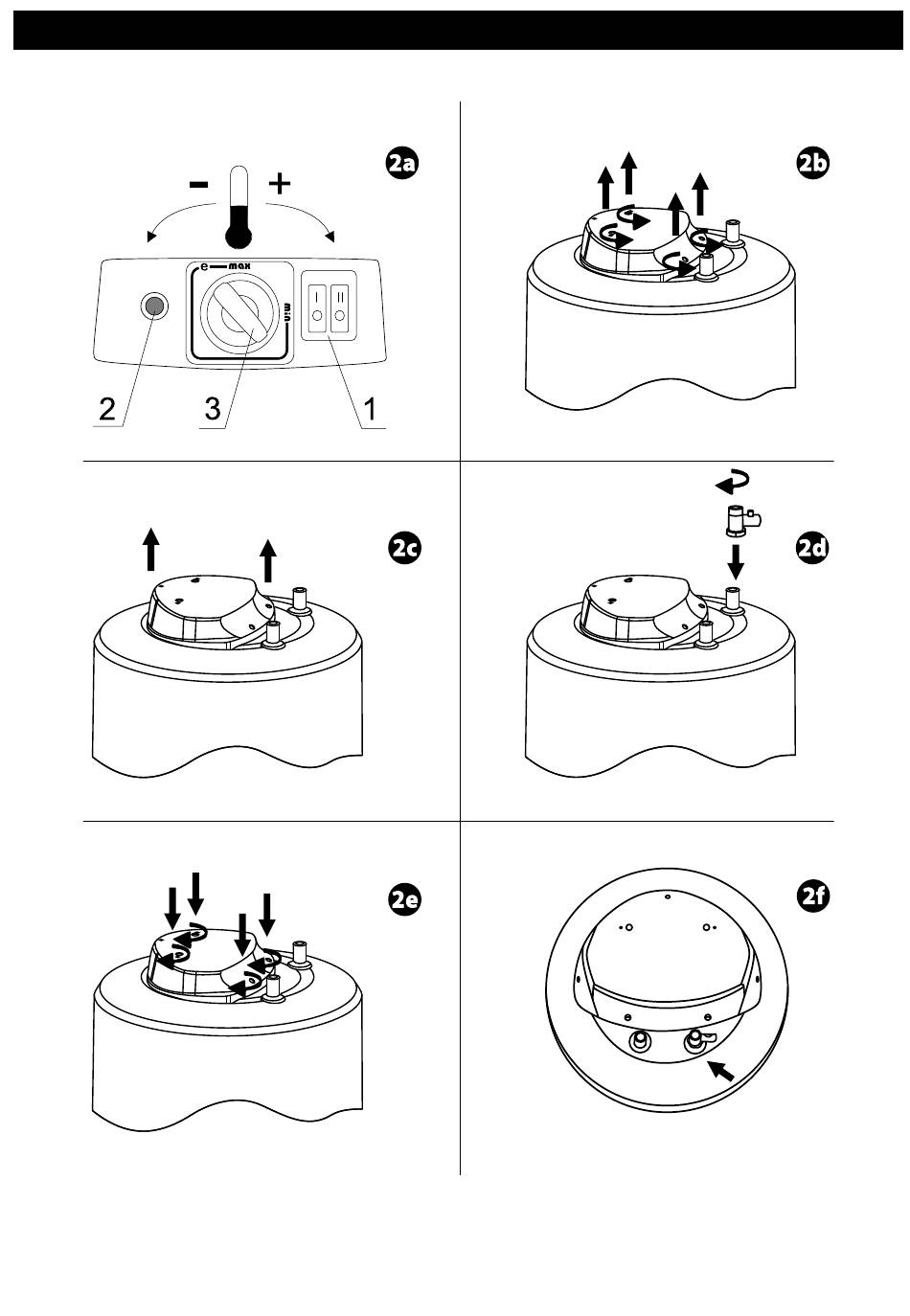 2a

- +

e max

min

I II

2 3 1

2b

2c

2d

2e

2f