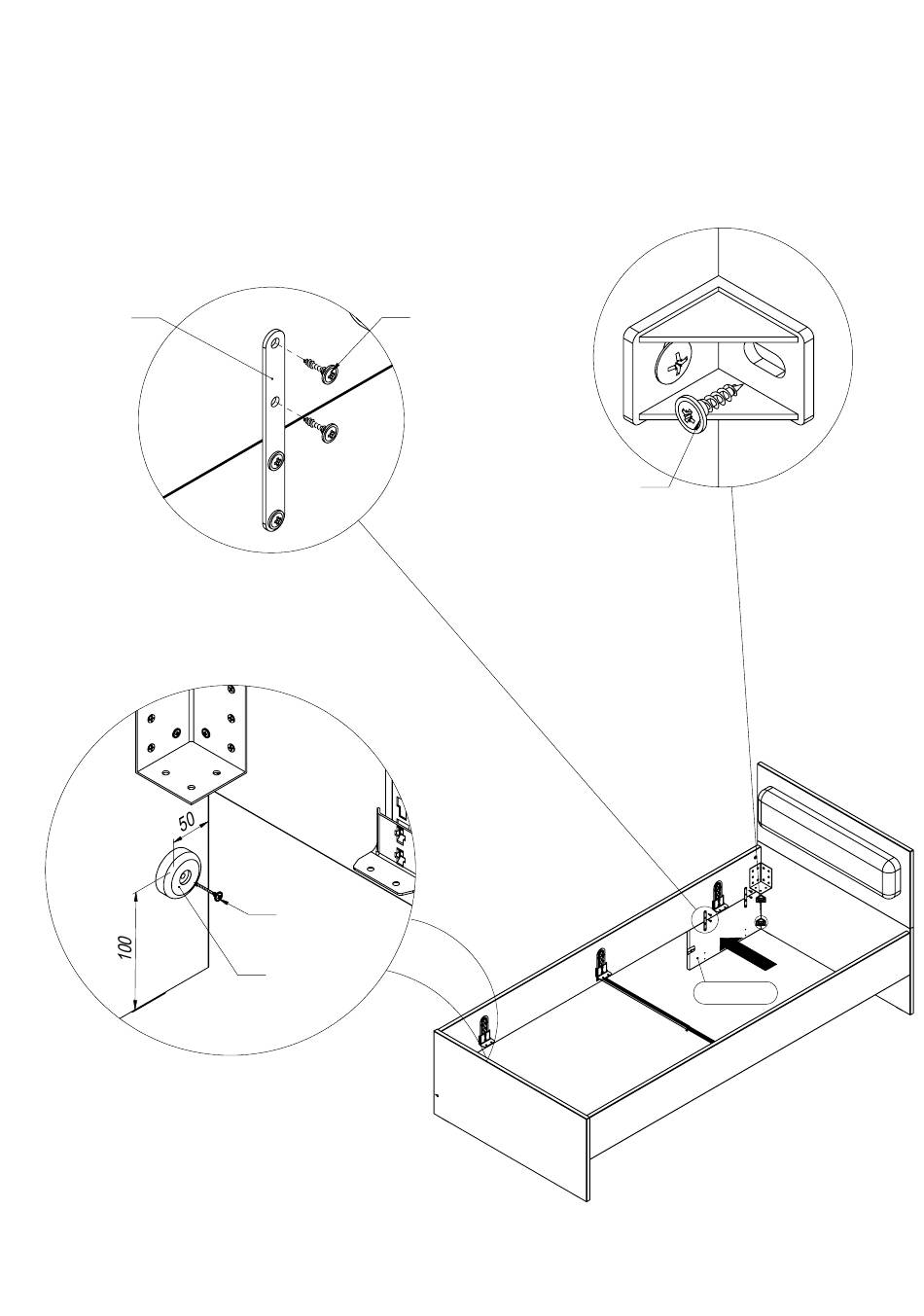 50
100