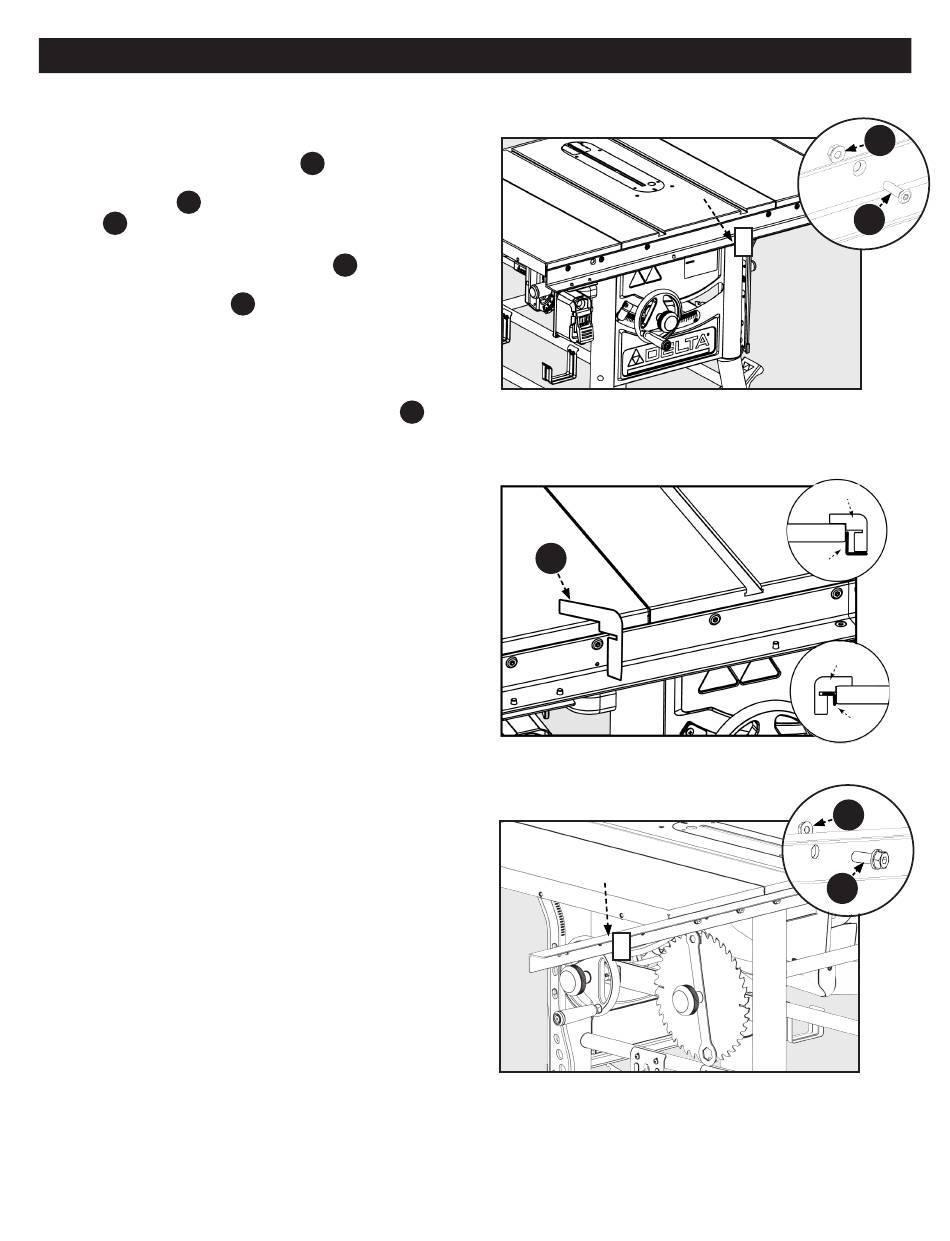 DELTA