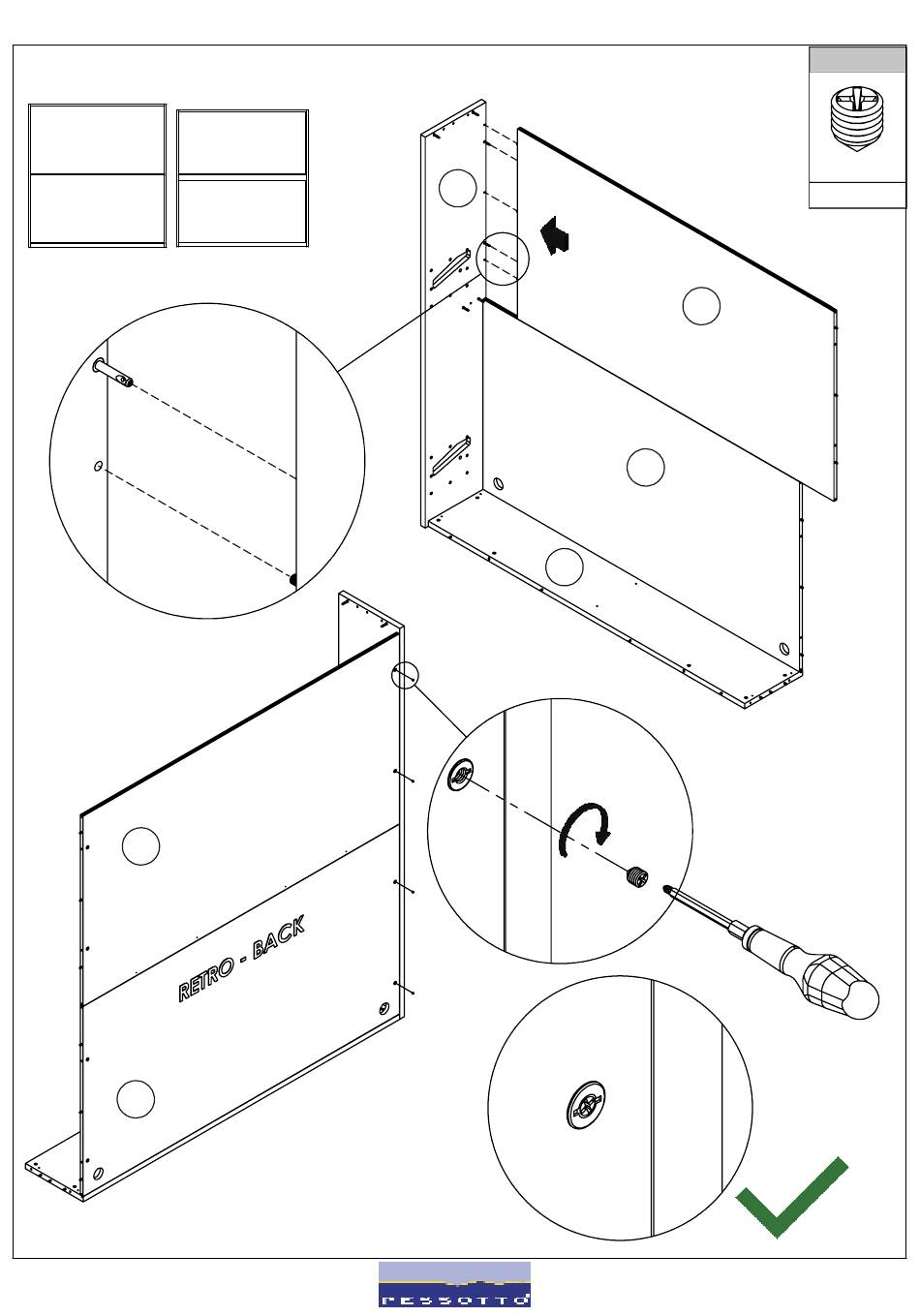 RETRO - BACK

PESSOTTO