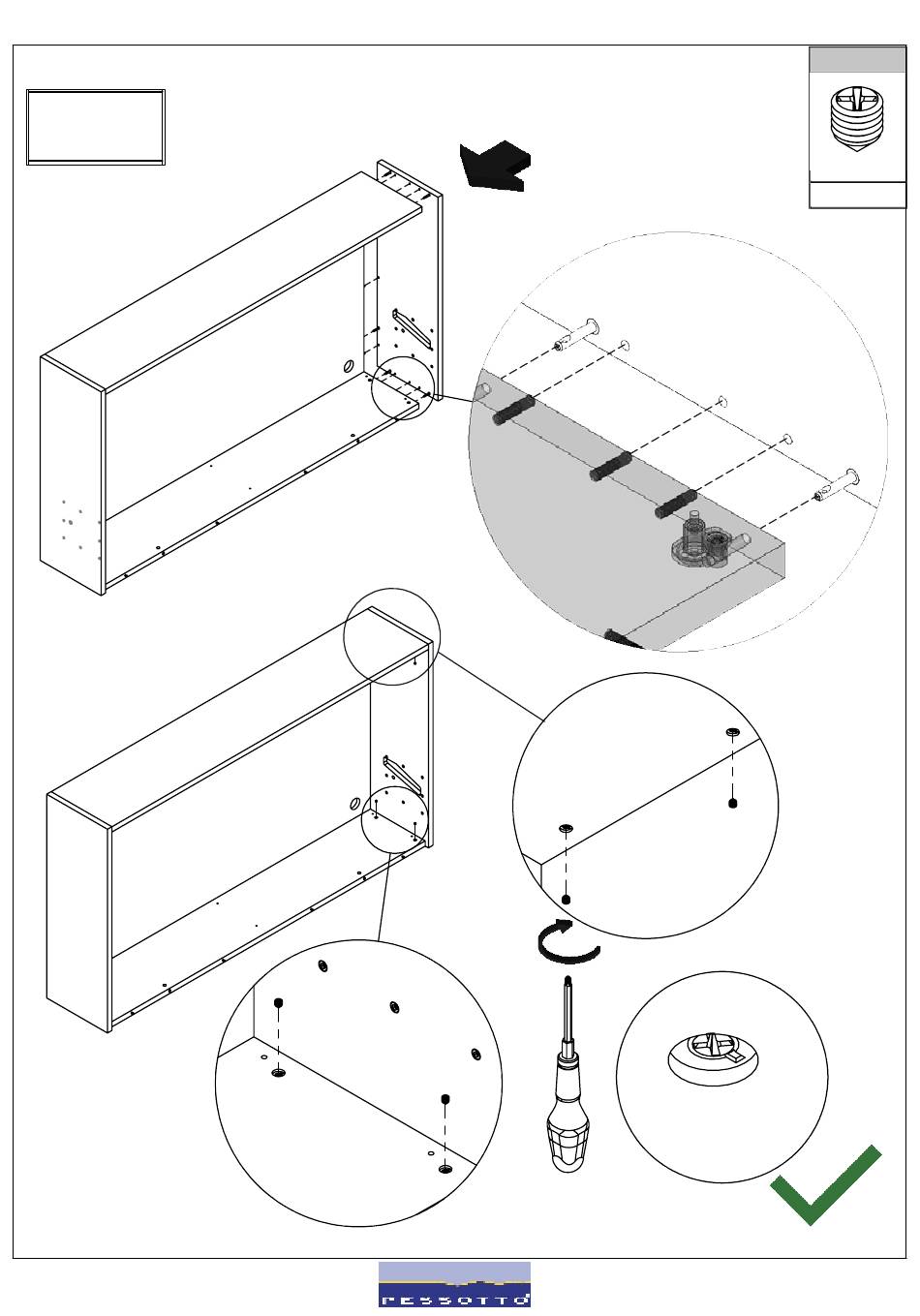 PESSOTTO