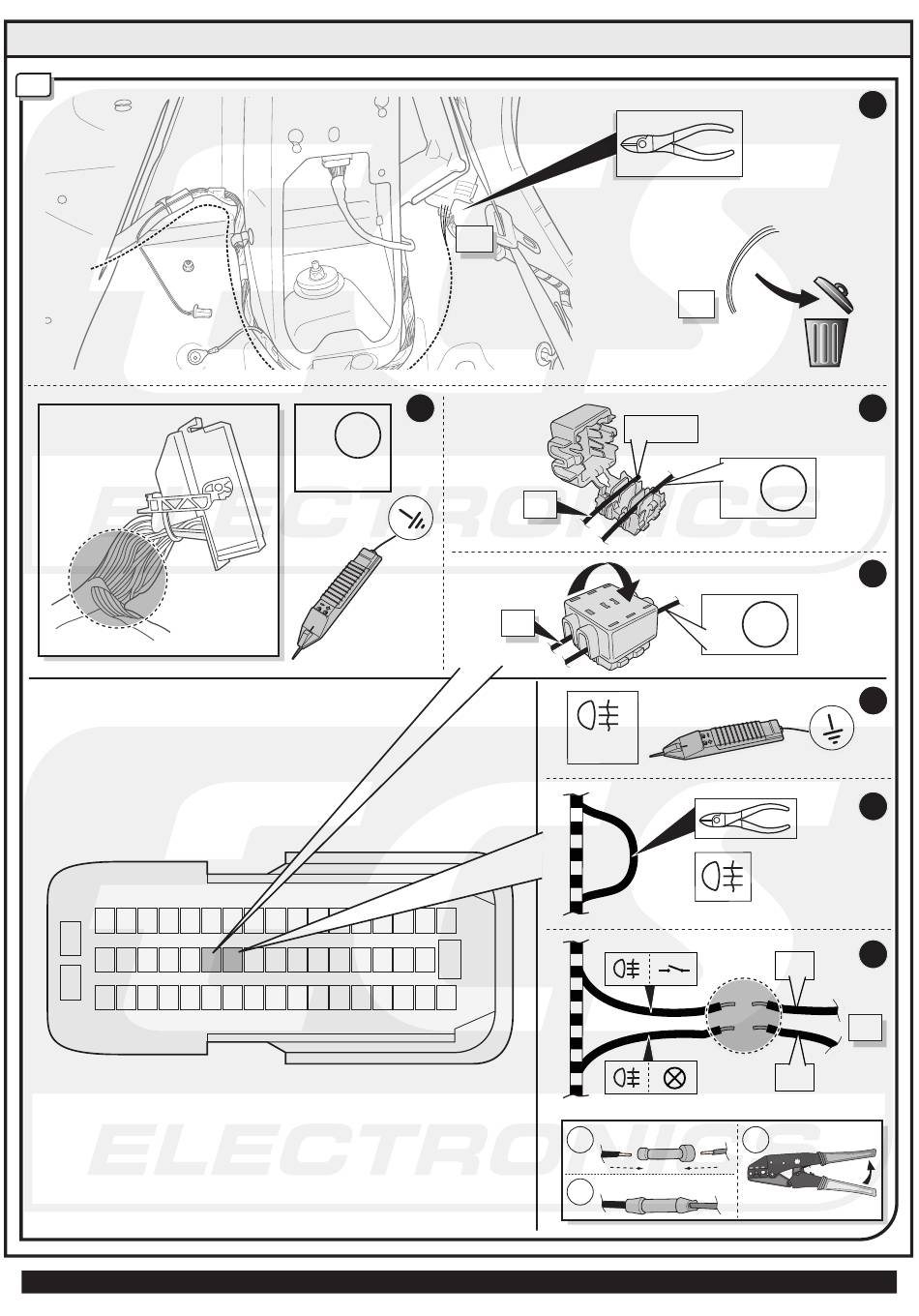 ELECTRONICS

ELECTRONICS