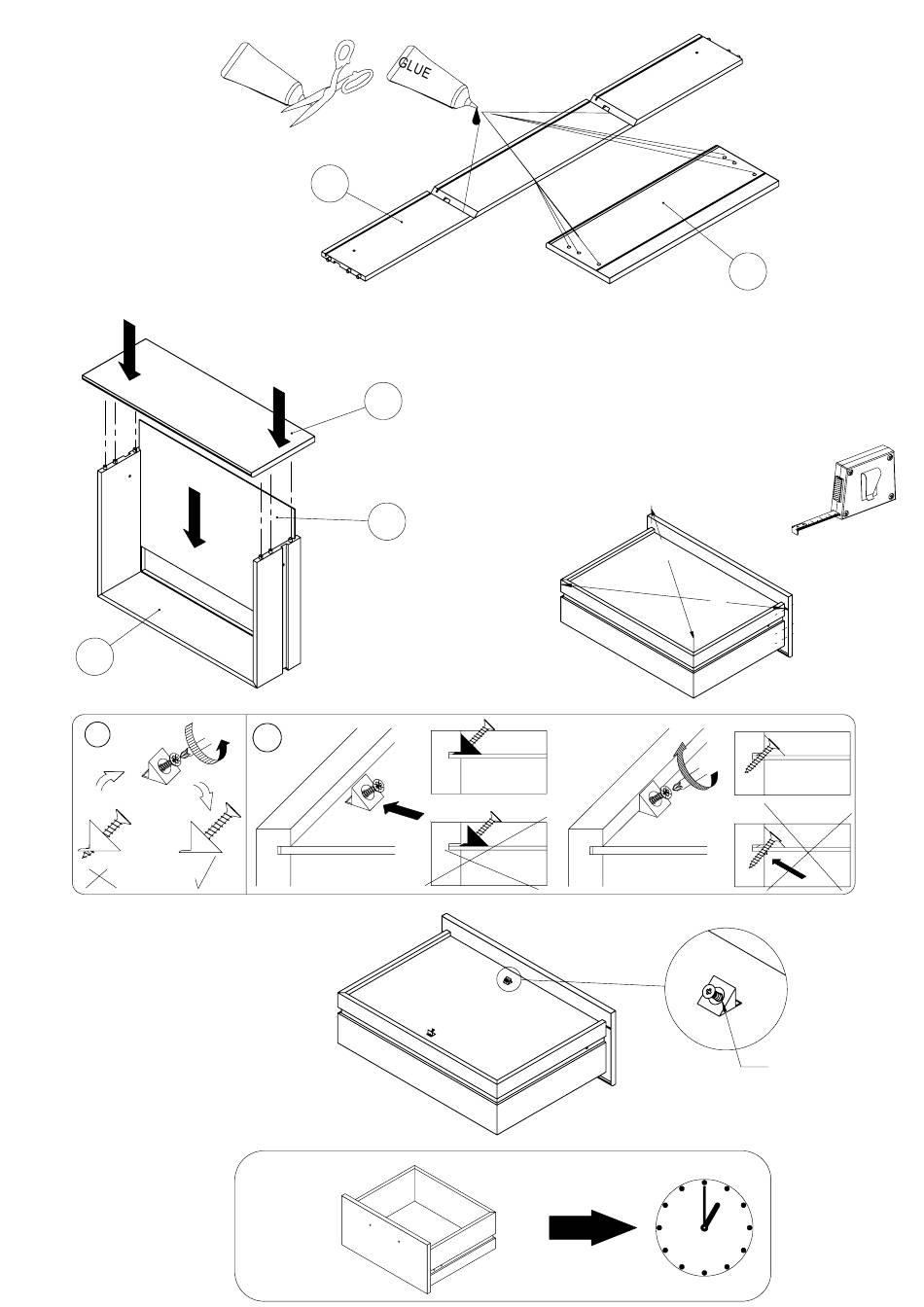 GLUE