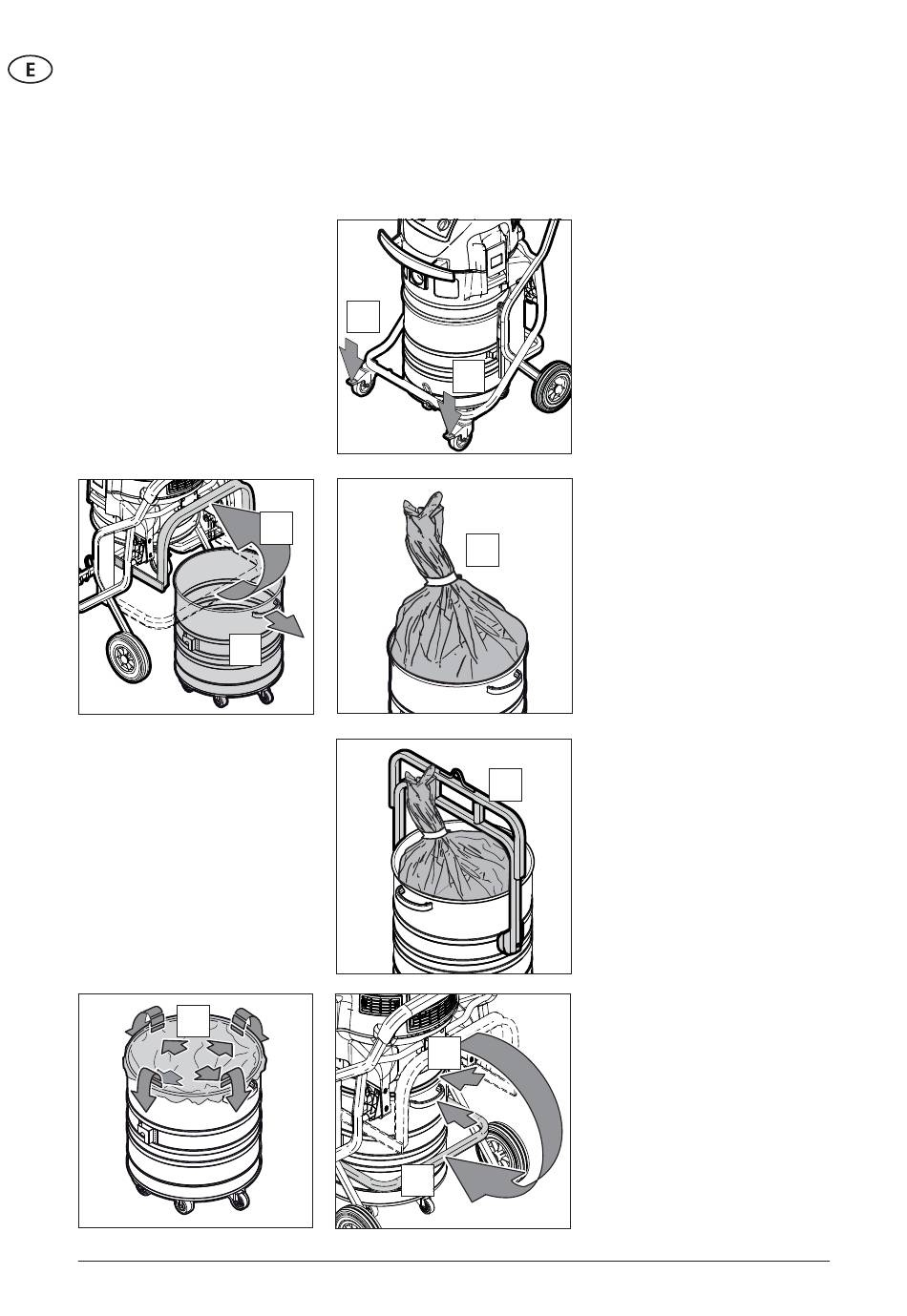 E