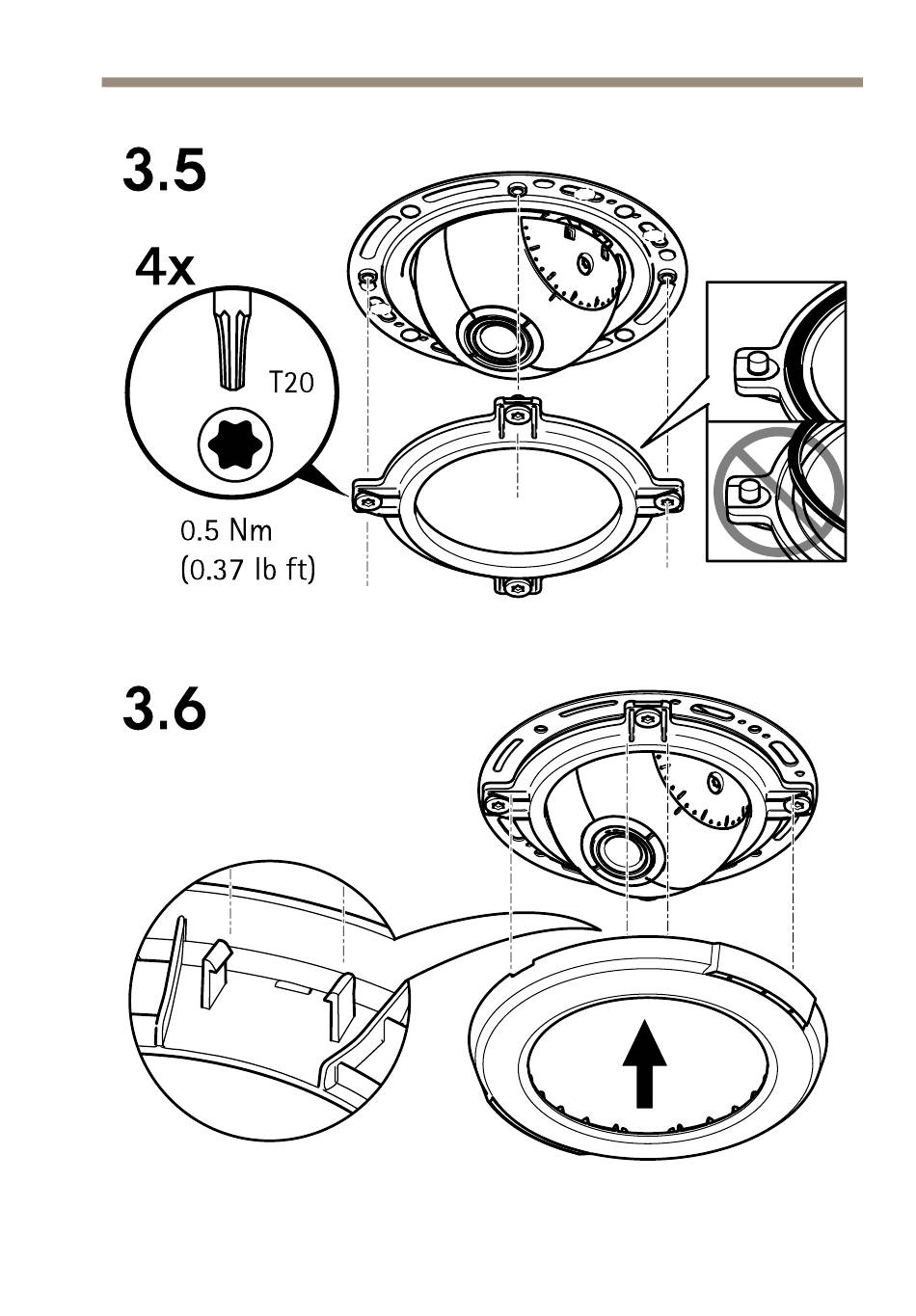 3.5

4x

T20

0.5 Nm
(0.37 lb ft)

3.6