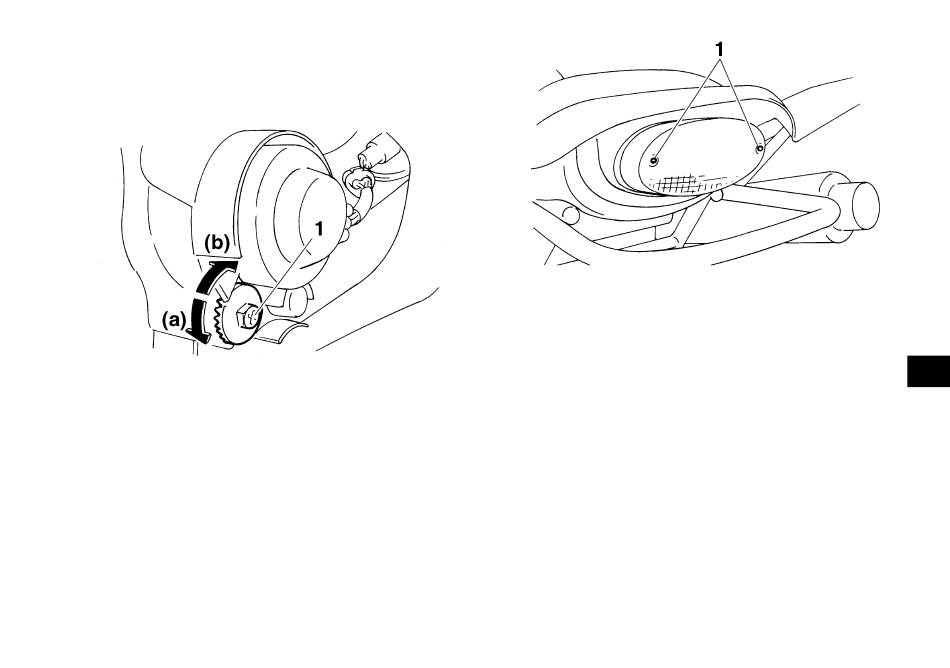 (b)
1
(a)

1