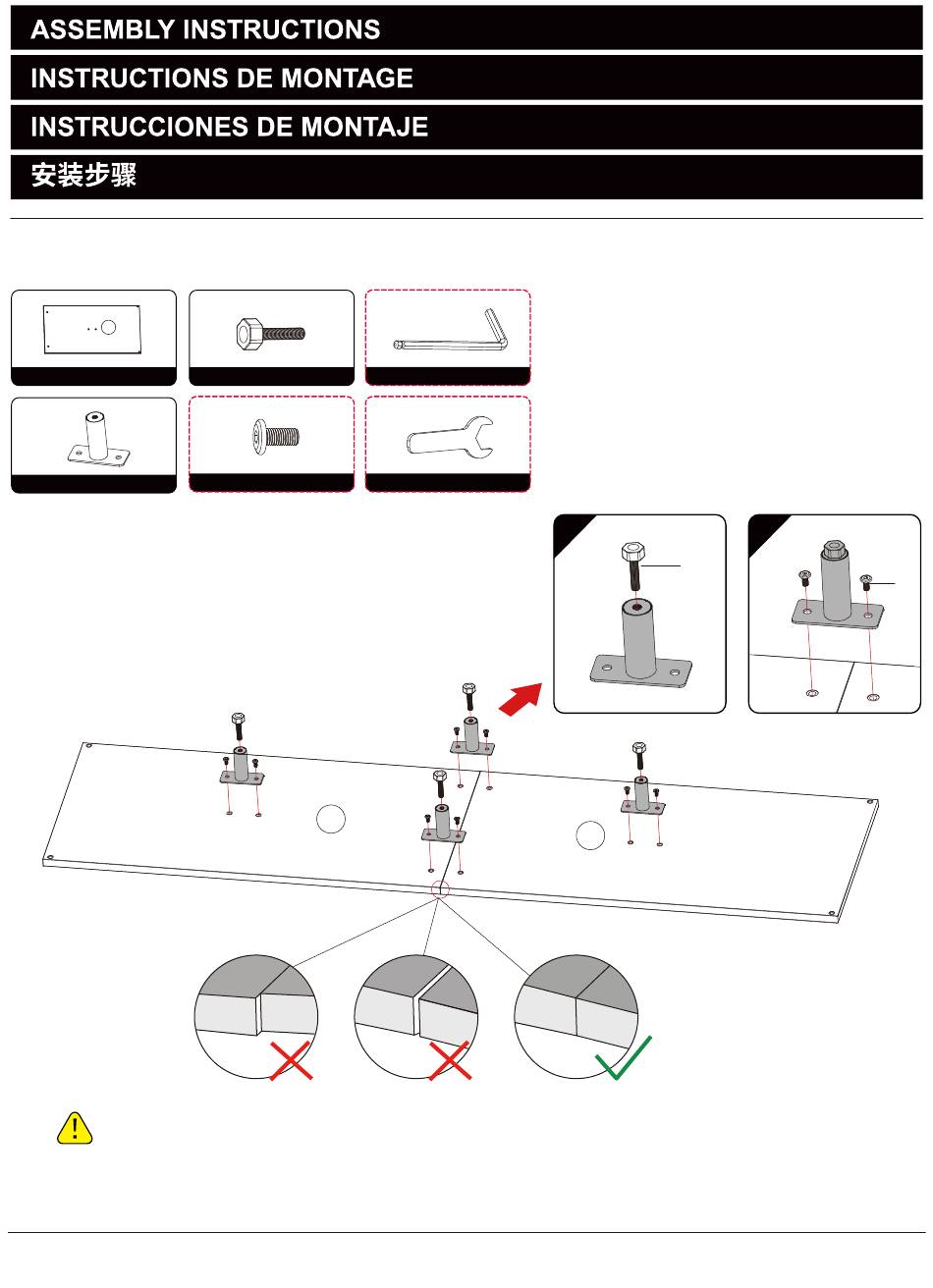 ASSEMBLY INSTRUCTIONS

INSTRUCTIONS DE MONTAGE

INSTRUCCIONES DE MONTAJE

安装步骤