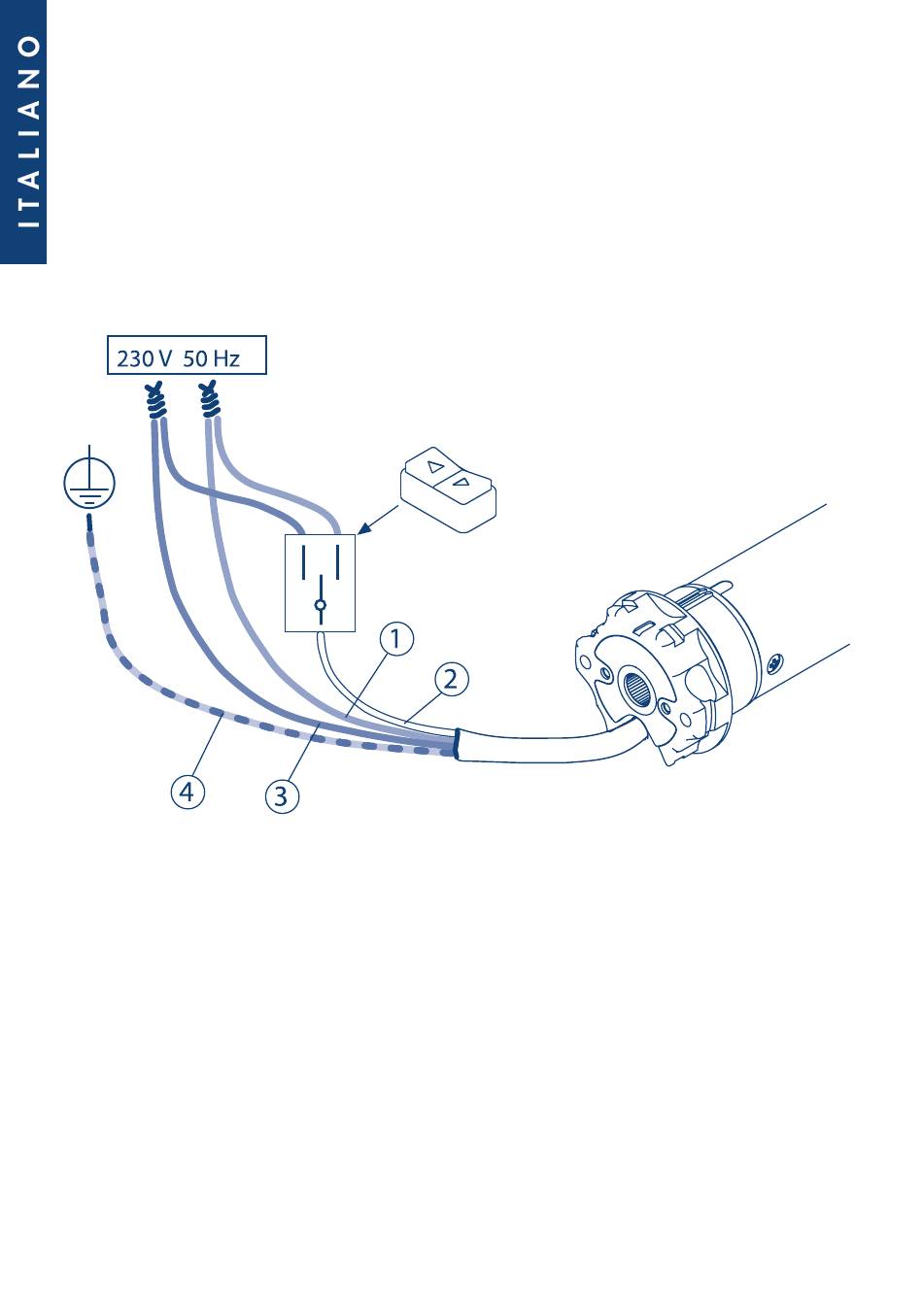 ITALIANO

230 V 50 Hz

1
2
3
4