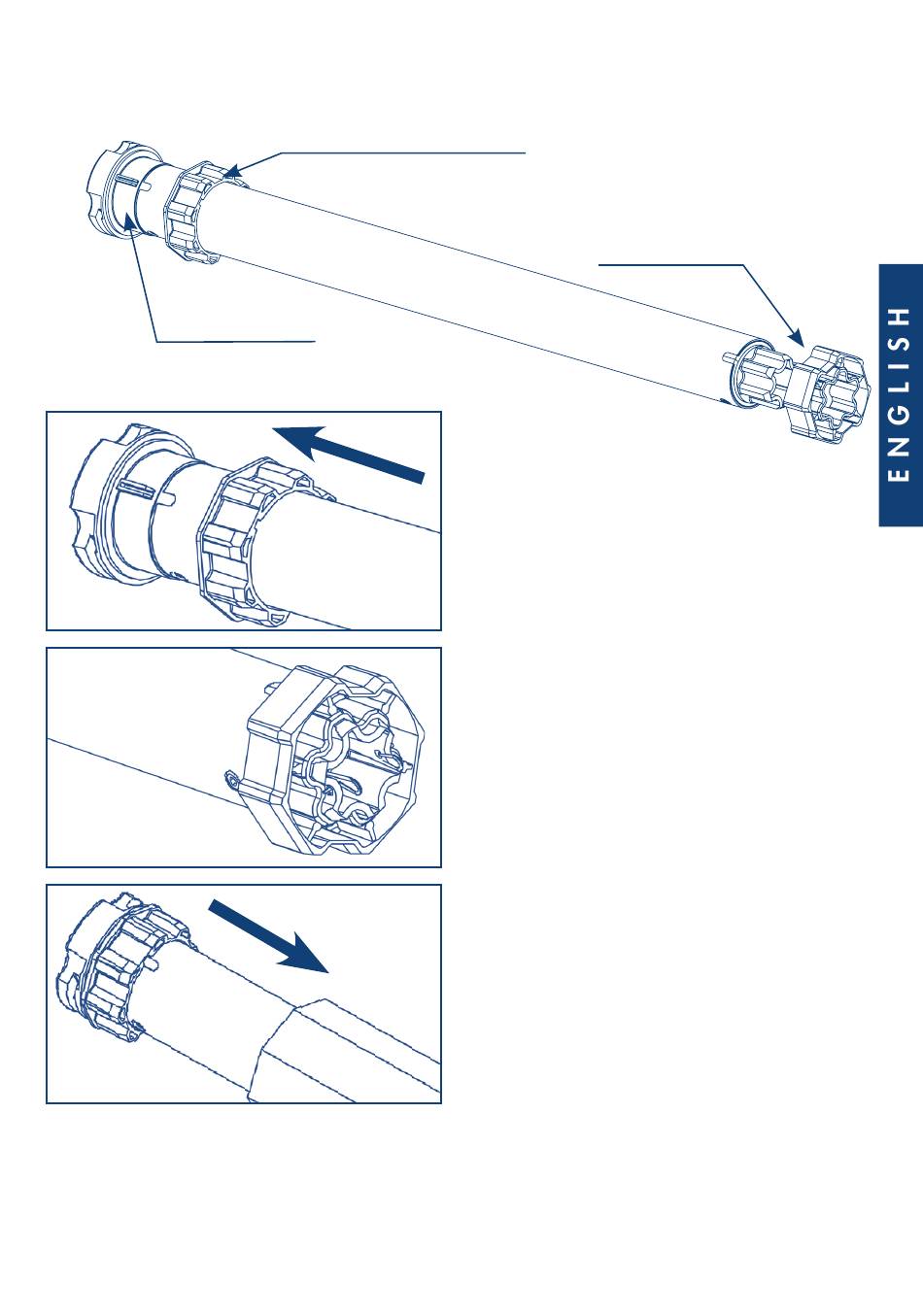 ENGLISH