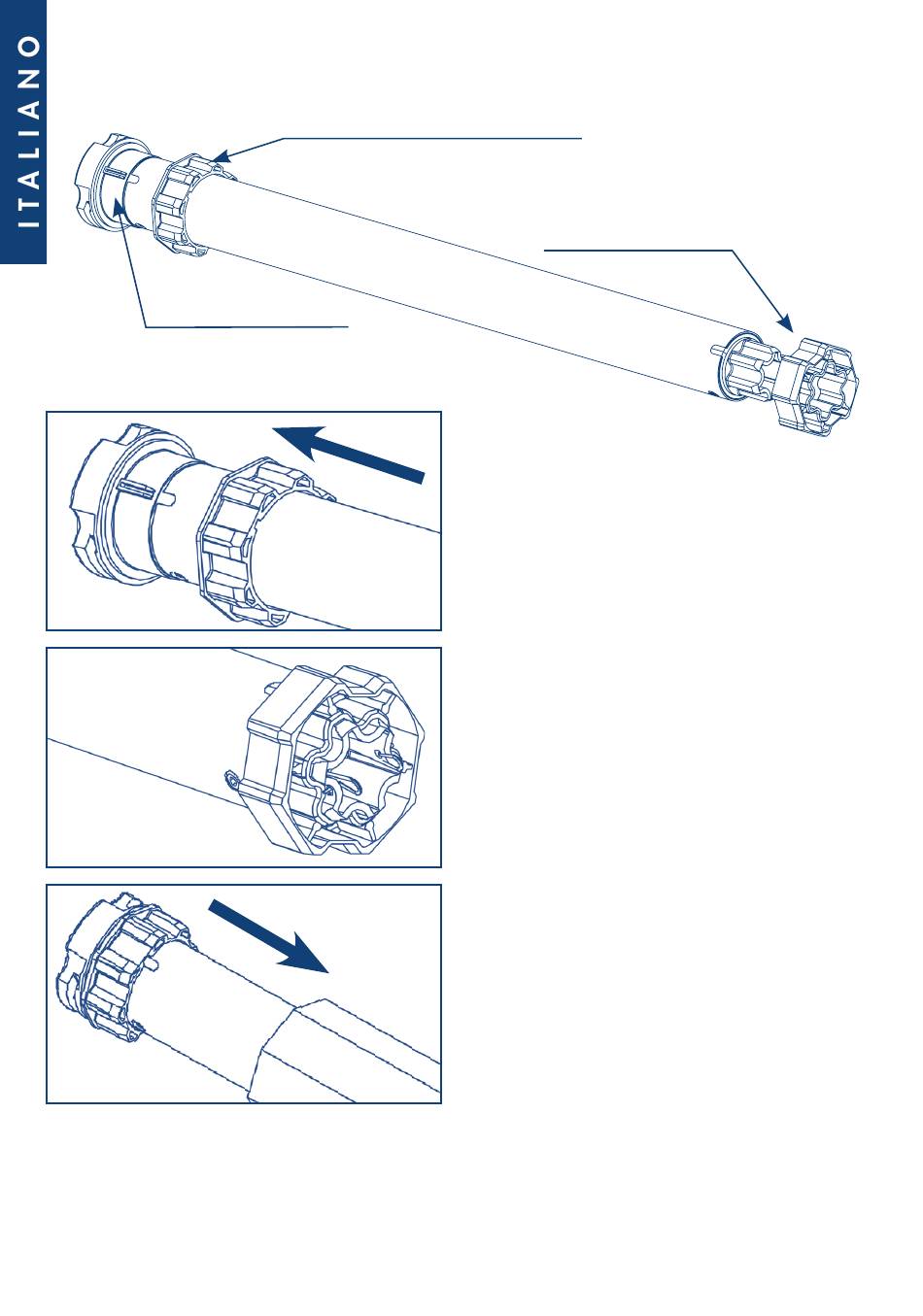 ITALIANO