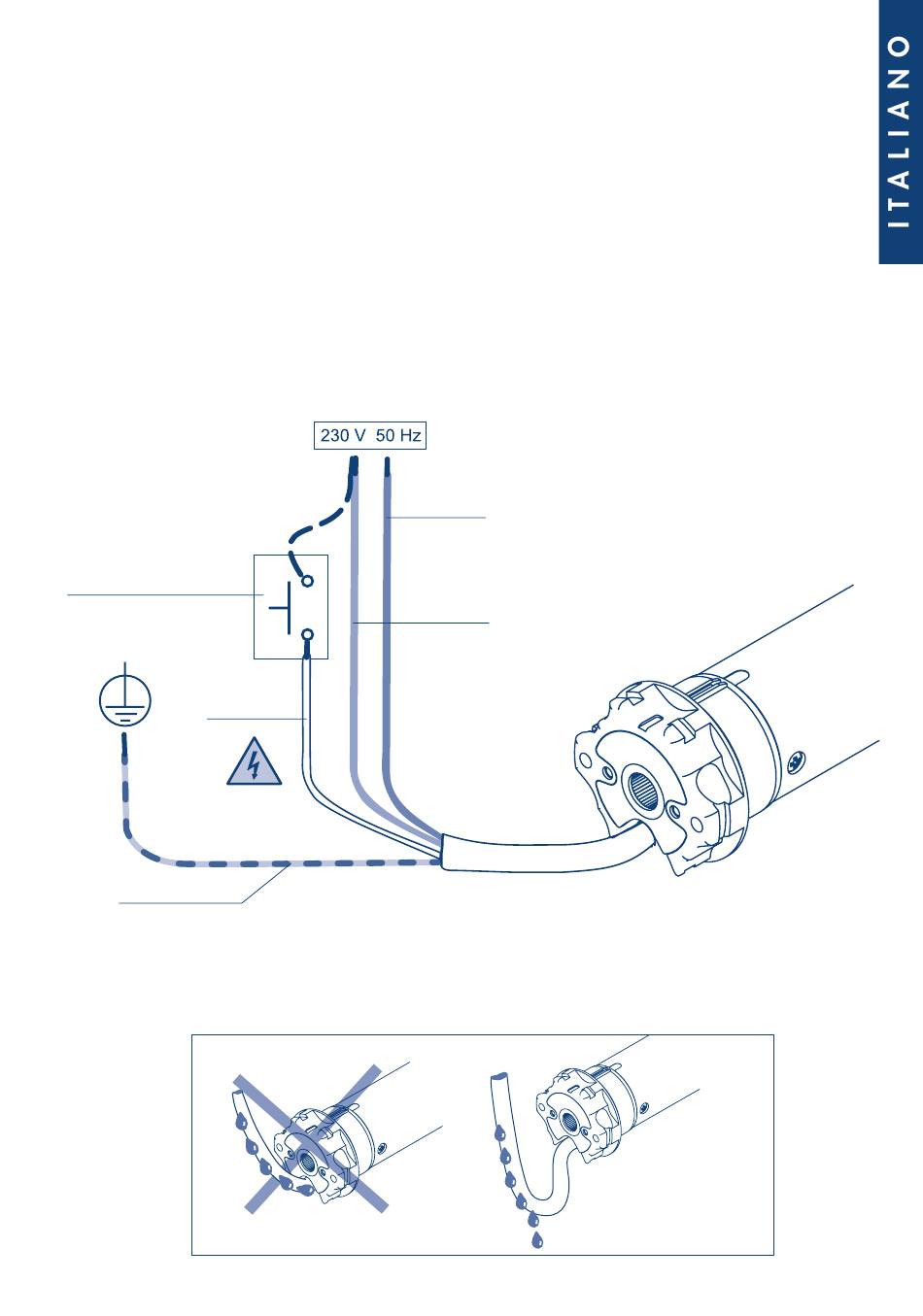 ITALIANO

230 V 50 Hz