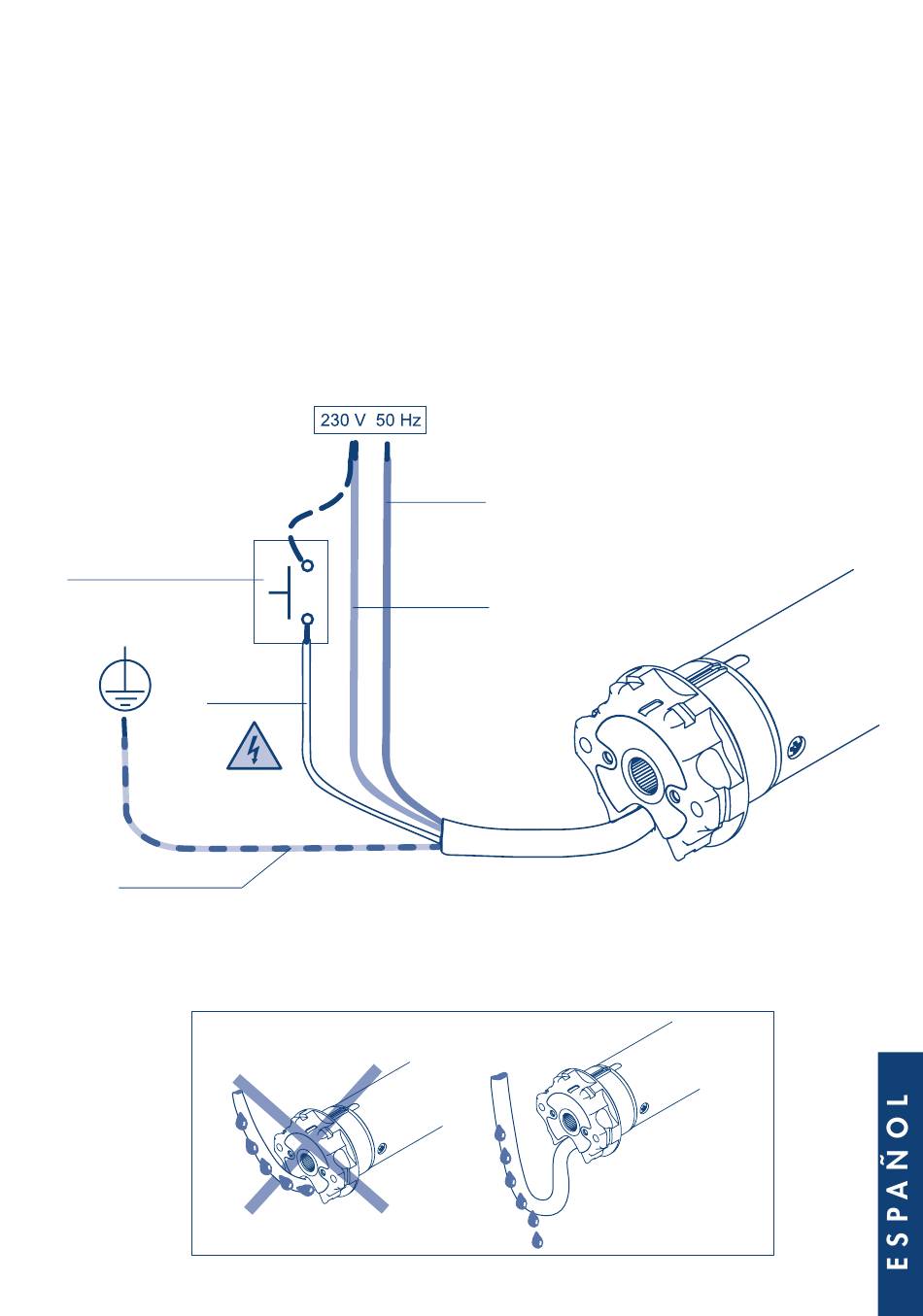 230 V 50 Hz

ESPAÑOL