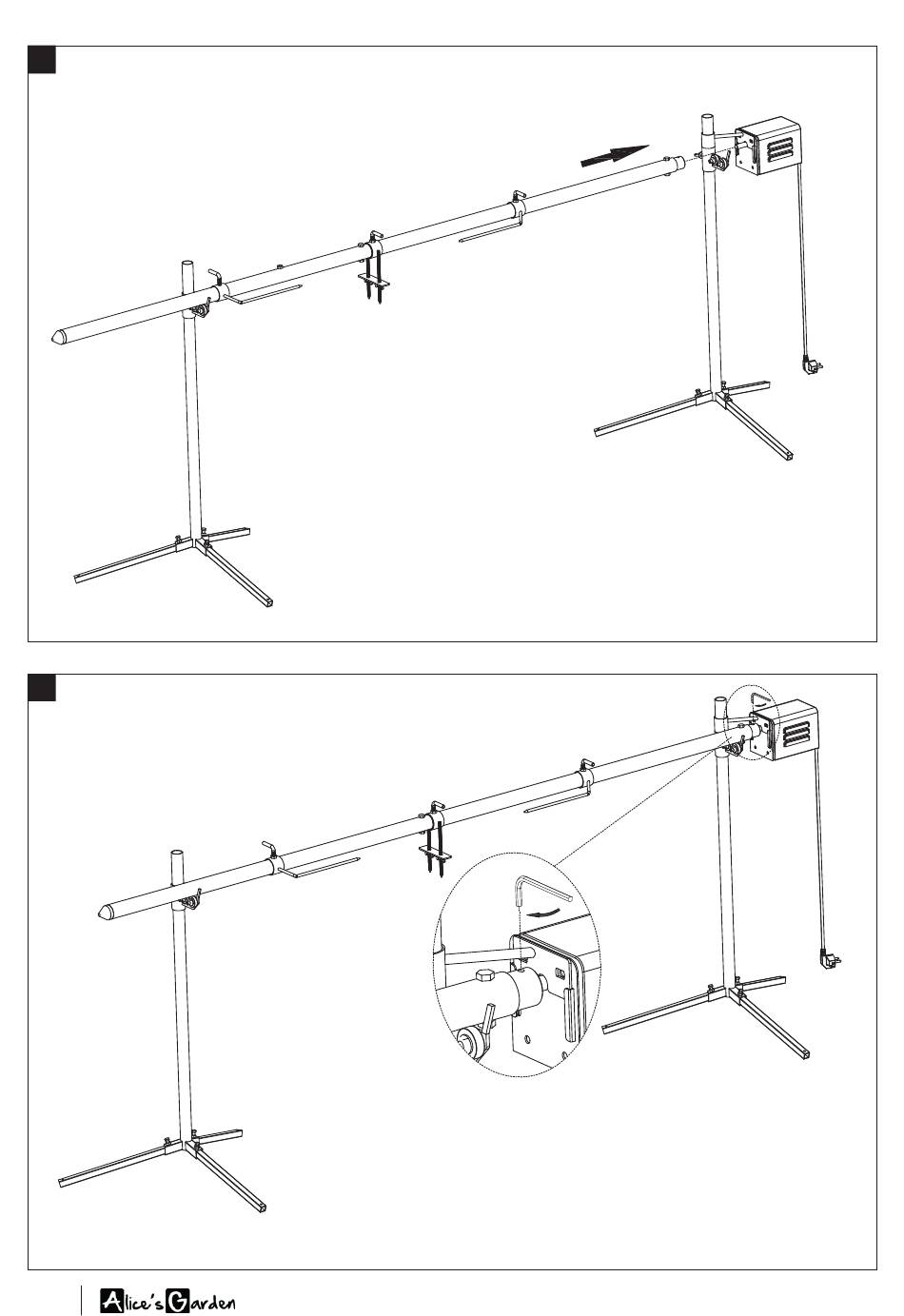 Alice's Garden