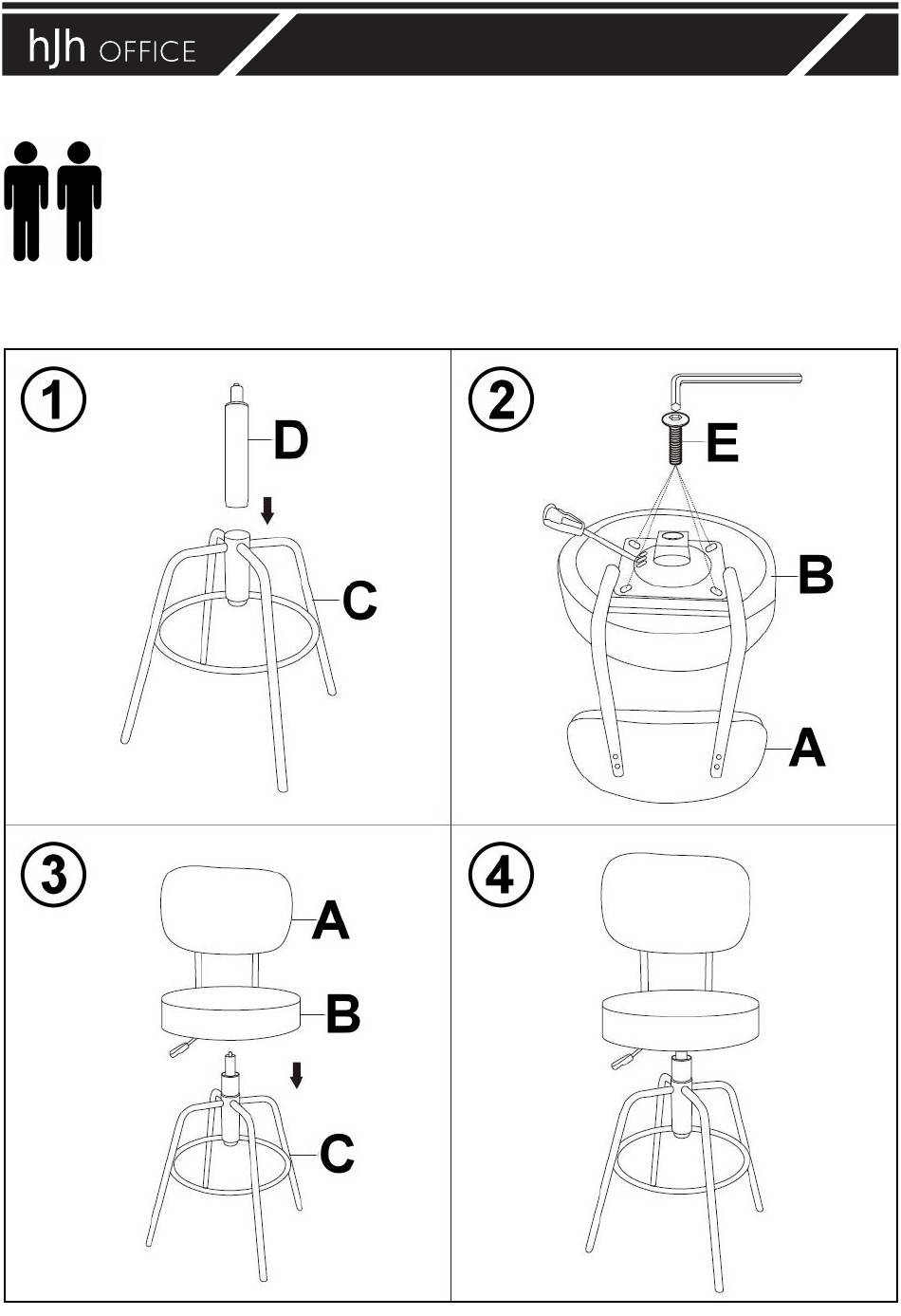 hJh OFFICE

1
D
C

2
E
B
A

3
A
B
C

4